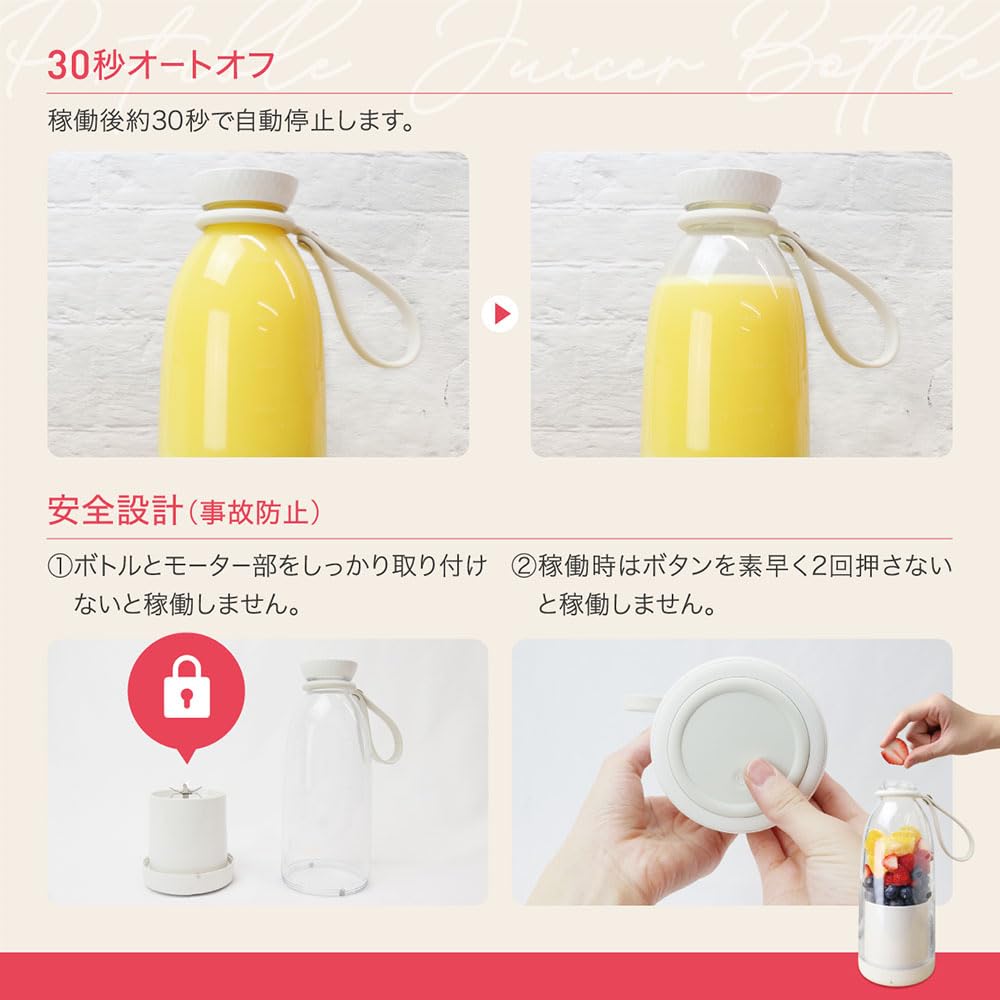 Portable Juicer Bottle

30秒オートオフ

稼働後約30秒で自動停止します。

安全設計（事故防止）

①ボトルとモーター部をしっかり取り付けないと稼働しません。

②稼働時はボタンを素早く2回押さないと稼働しません。