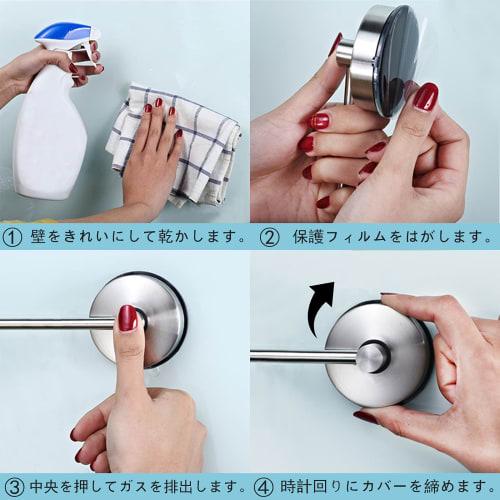 ① 壁をきれいにして乾かします。

② 保護フィルムをはがします。

③ 中央を押してガスを排出します。

④ 時計回りにカバーを締めます。