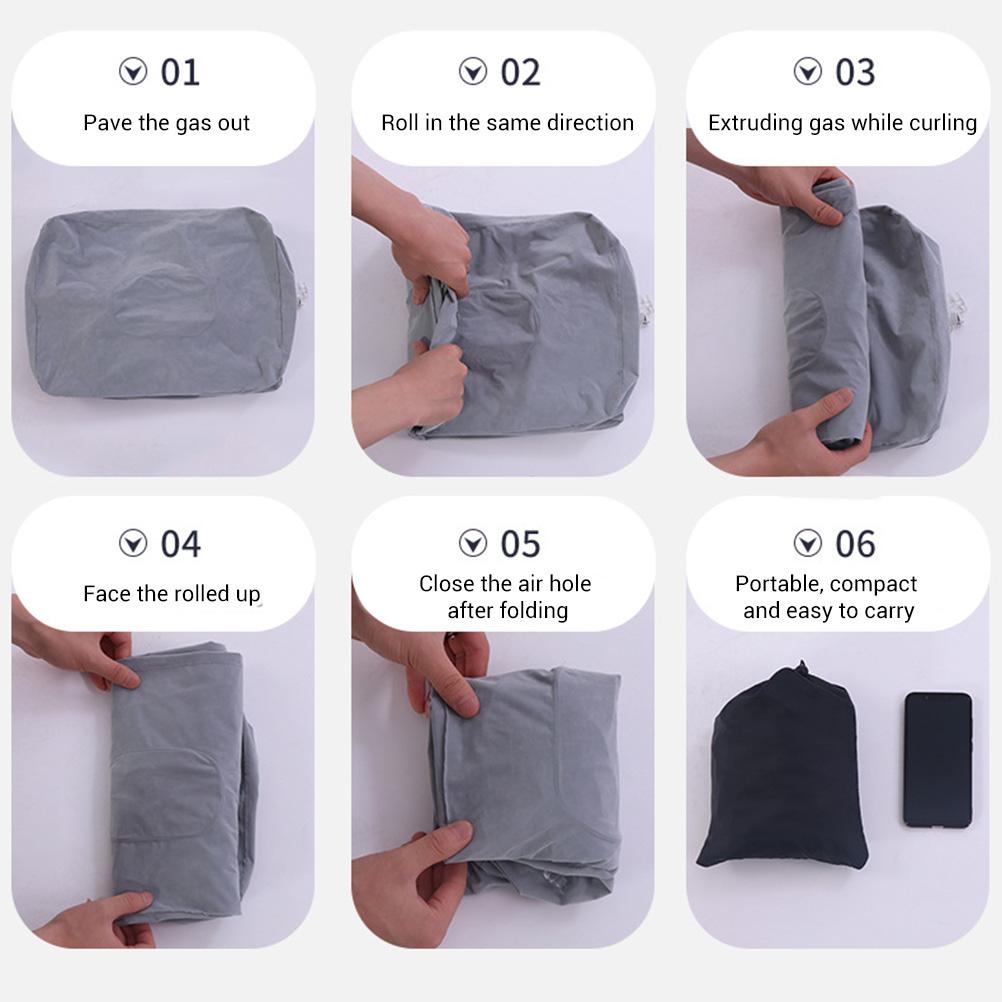 01
Pave the gas out

02
Roll in the same direction

03
Extruding gas while curling

04
Face the rolled up

05
Close the air hole after folding

06
Portable, compact and easy to carry