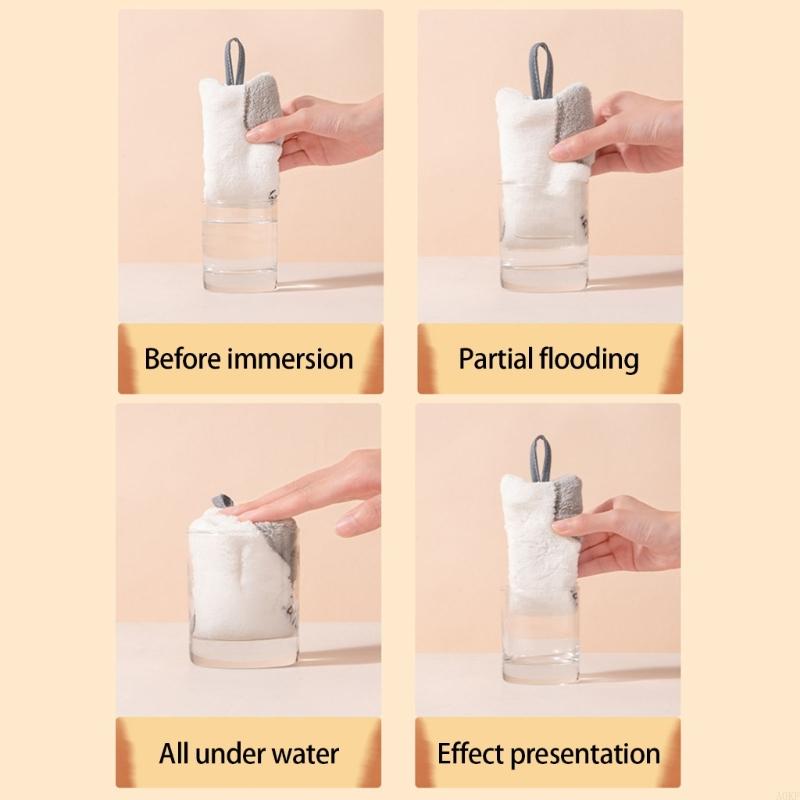 Before immersion

Partial flooding

All under water

Effect presentation