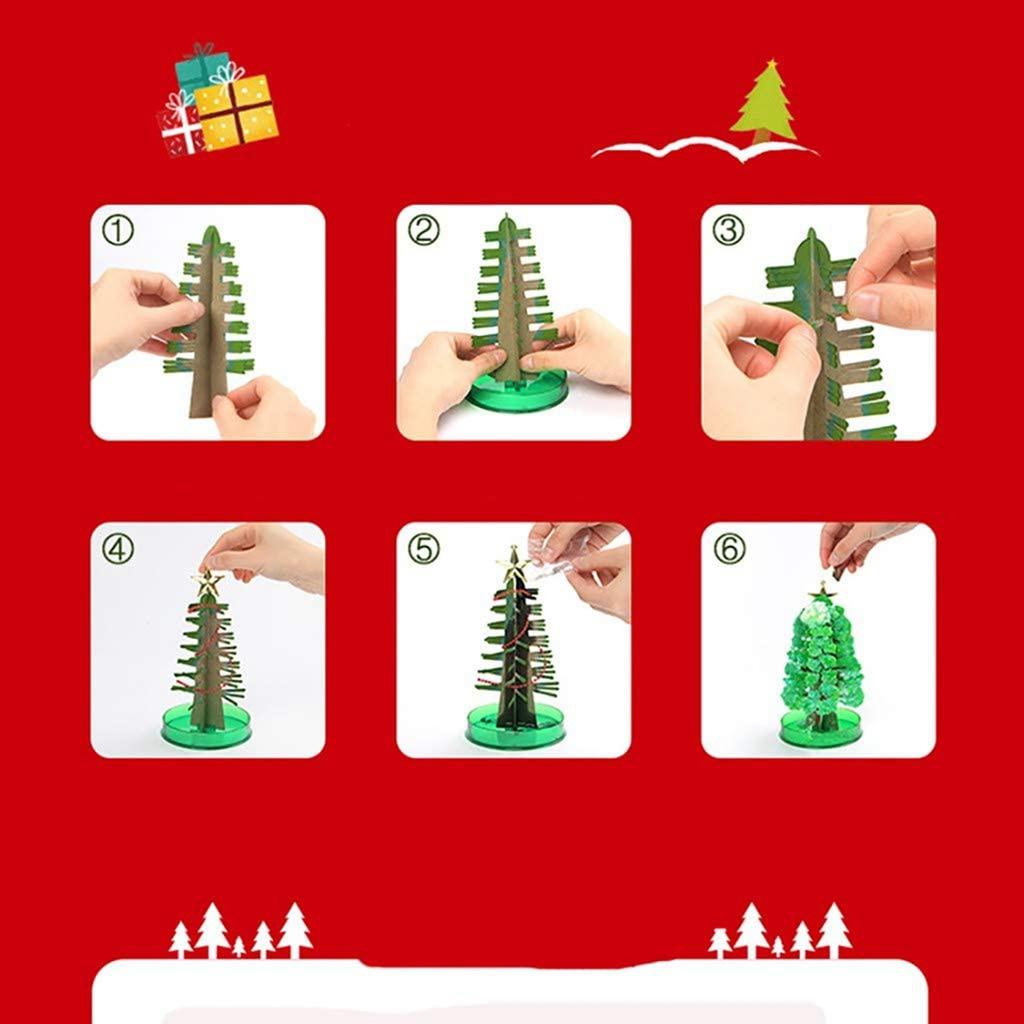 ①

②

③

④

⑤

⑥