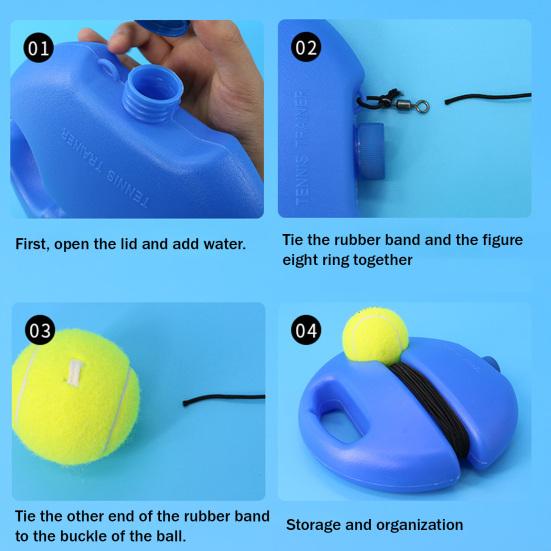 01

TENNIS TRAINER

First, open the lid and add water.

02

TENNIS TRAINER

Tie the rubber band and the figure eight ring together

03

Tie the other end of the rubber band to the buckle of the ball.

04

Storage and organization