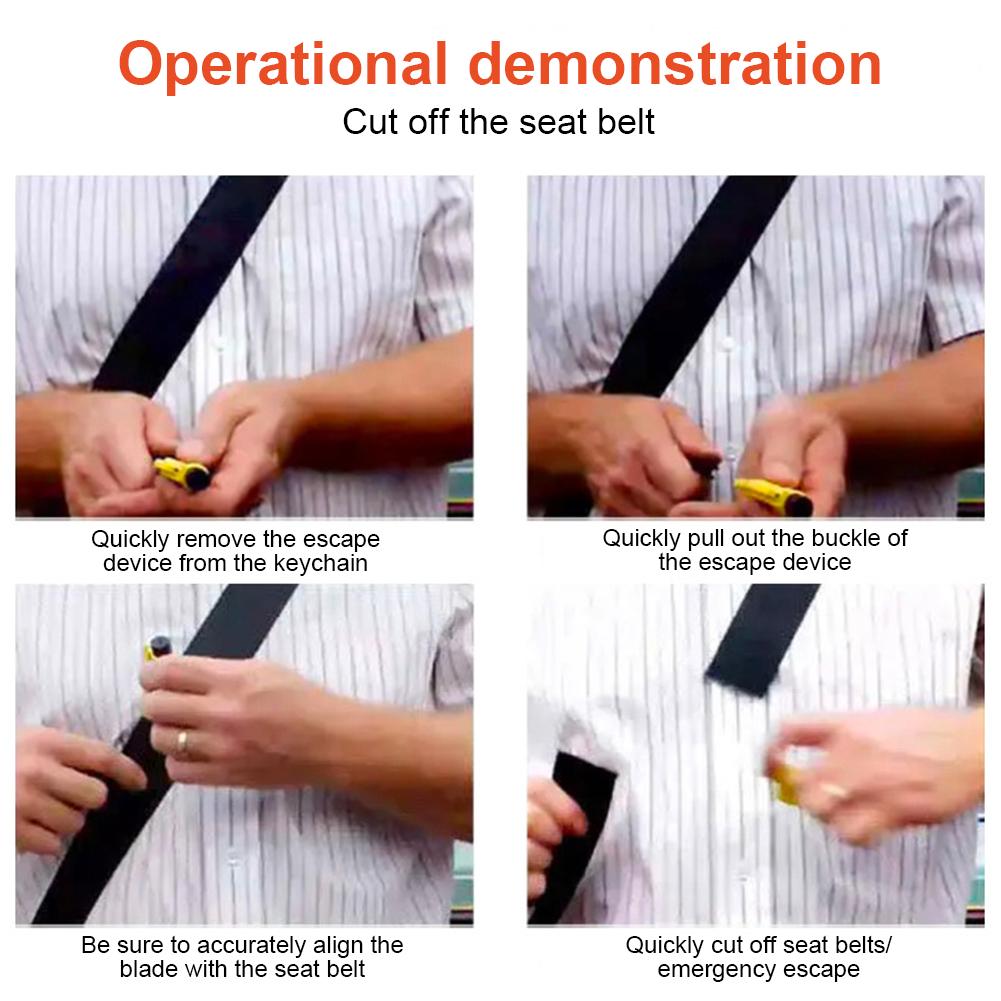 Operational demonstration

Cut off the seat belt

Quickly remove the escape device from the keychain

Quickly pull out the buckle of the escape device

Be sure to accurately align the blade with the seat belt

Quickly cut off seat belts/ emergency escape