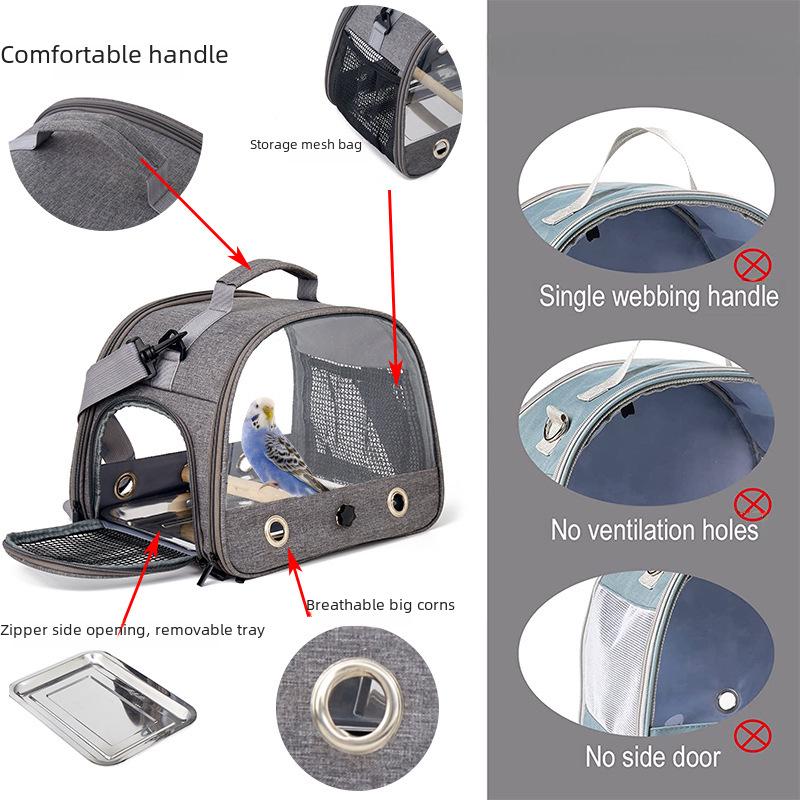 Comfortable handle

Storage mesh bag

Breathable big corns

Zipper side opening, removable tray

Single webbing handle

No ventilation holes

No side door