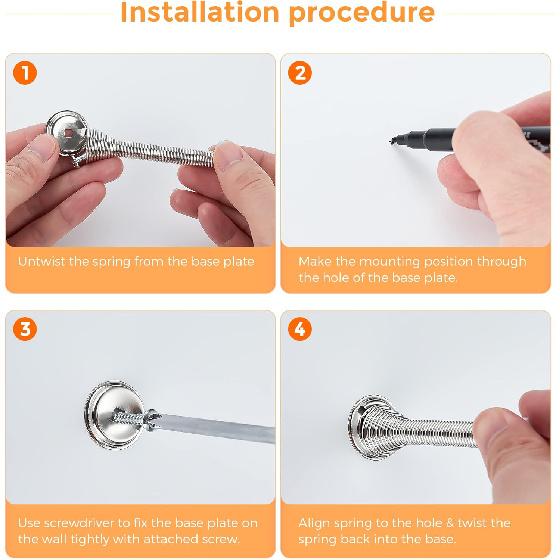 Installation procedure

1

Untwist the spring from the base plate

2

Make the mounting position through the hole of the base plate.

3

Use screwdriver to fix the base plate on the wall tightly with attached screw.

4

Align spring to the hole & twist the spring back into the base.