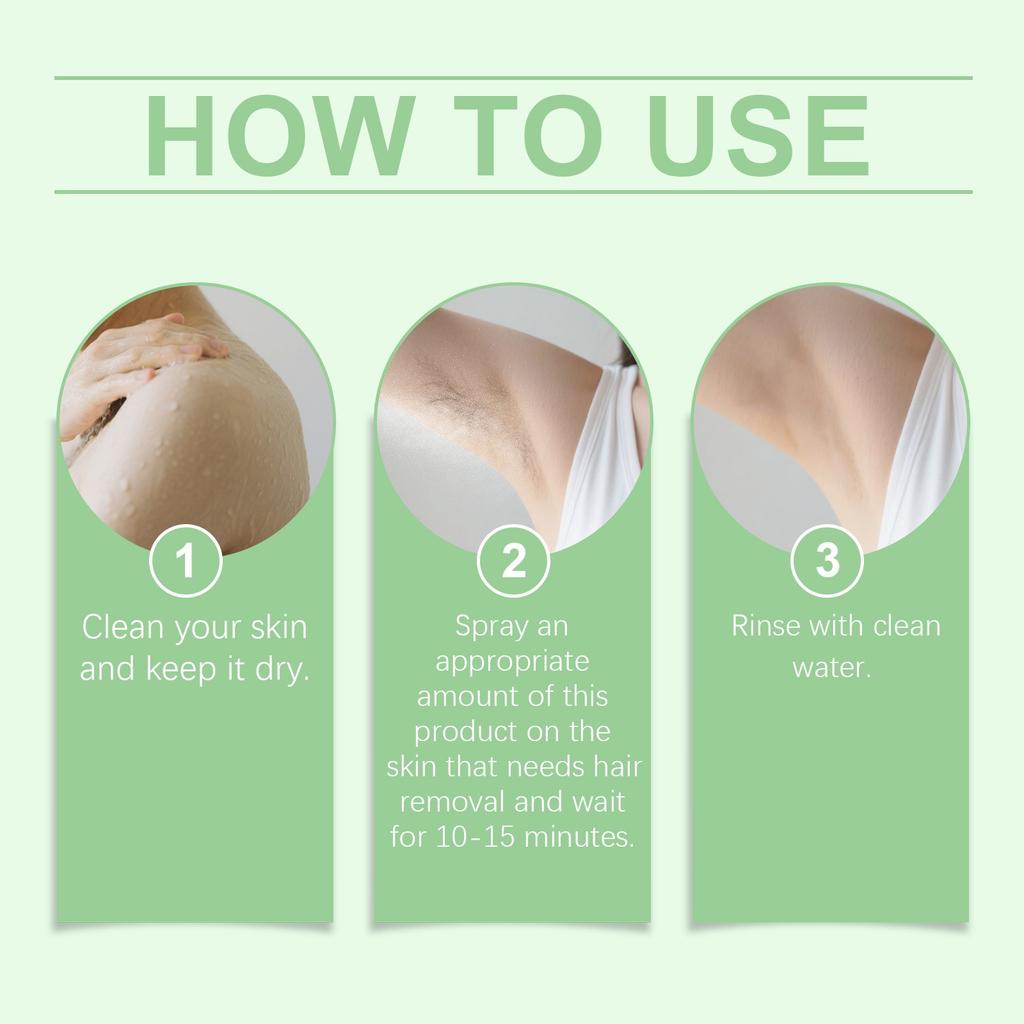 HOW TO USE

1

Clean your skin and keep it dry.

2

Spray an appropriate amount of this product on the skin that needs hair removal and wait for 10-15 minutes.

3

Rinse with clean water.