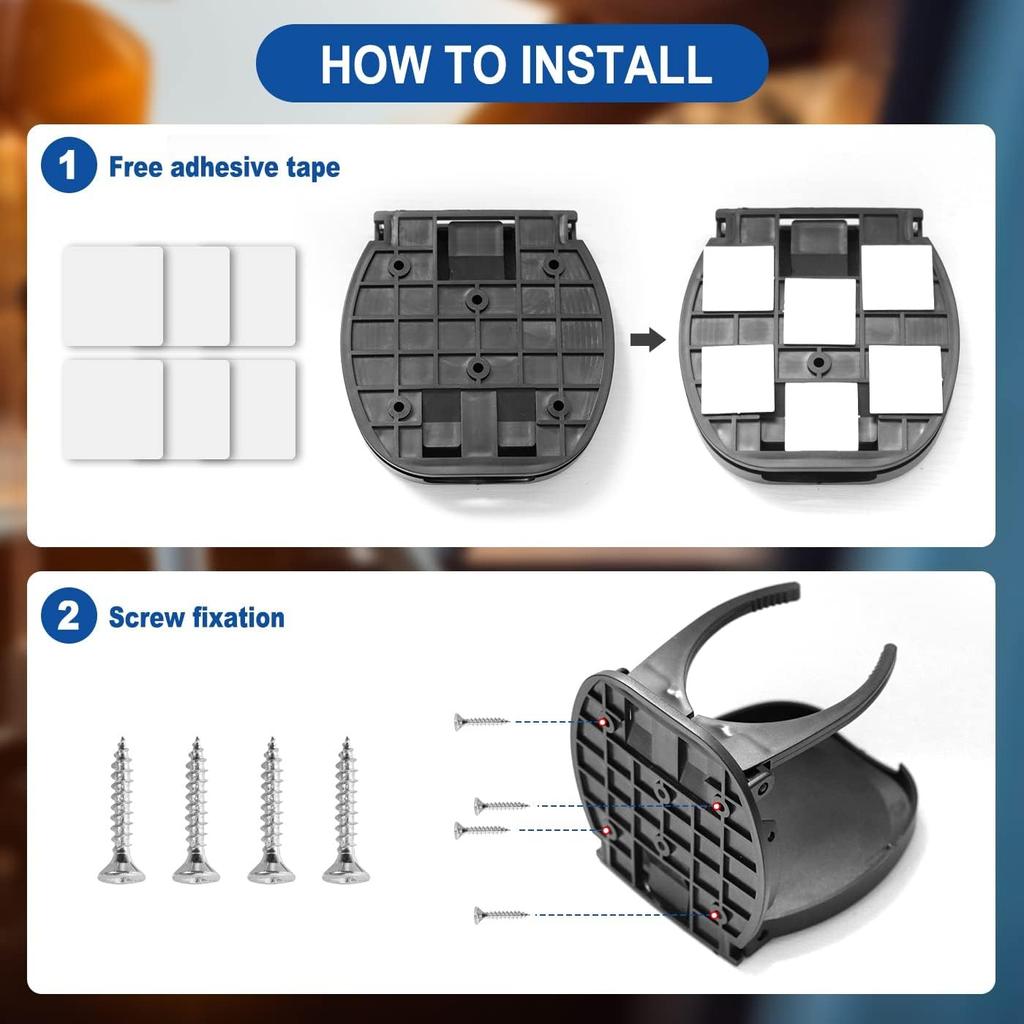 HOW TO INSTALL

1 Free adhesive tape

2 Screw fixation