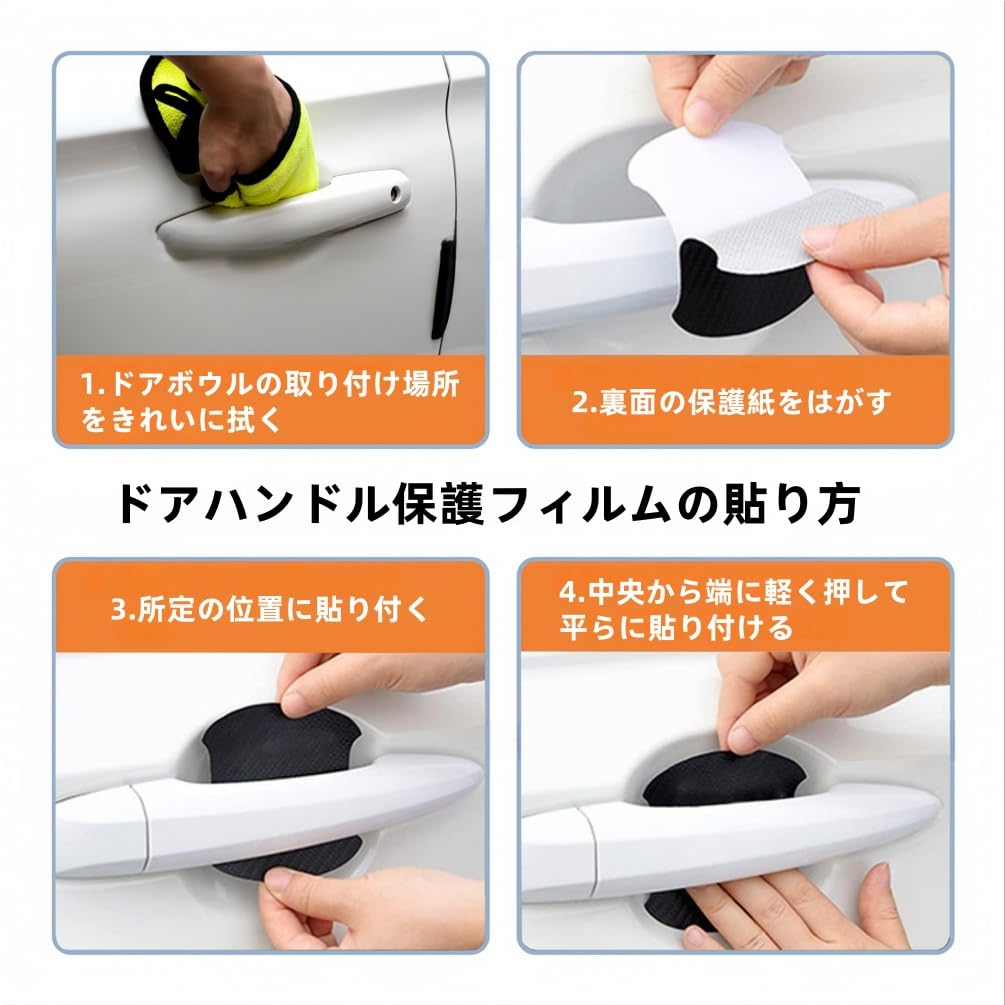 1.ドアボウルの取り付け場所をきれいに拭く

2.裏面の保護紙をはがす

ドアハンドル保護フィルムの貼り方

3.所定の位置に貼り付く

4.中央から端に軽く押して平らに貼り付ける