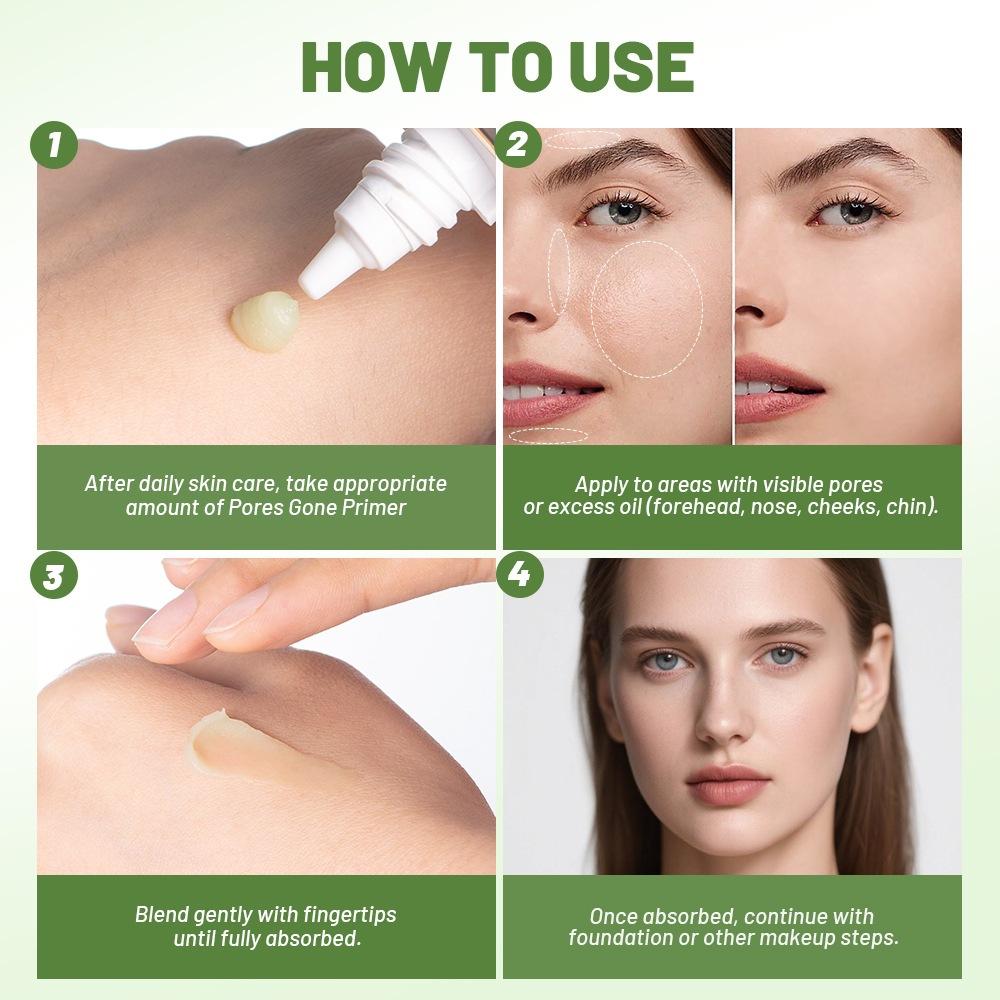 HOW TO USE

1

After daily skin care, take appropriate amount of Pores Gone Primer

2

Apply to areas with visible pores or excess oil (forehead, nose, cheeks, chin).

3

Blend gently with fingertips until fully absorbed.

4

Once absorbed, continue with foundation or other makeup steps.