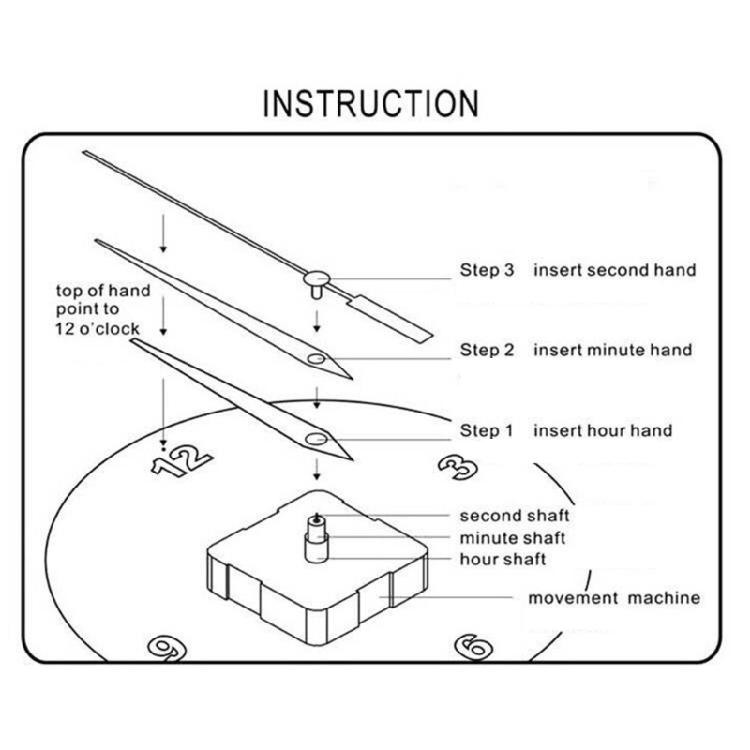 INSTRUCTION

top of hand point to 12 o'clock

Step 3 insert second hand

Step 2 insert minute hand

Step 1 insert hour hand

12

3

second shaft

minute shaft

hour shaft

movement machine

9

6