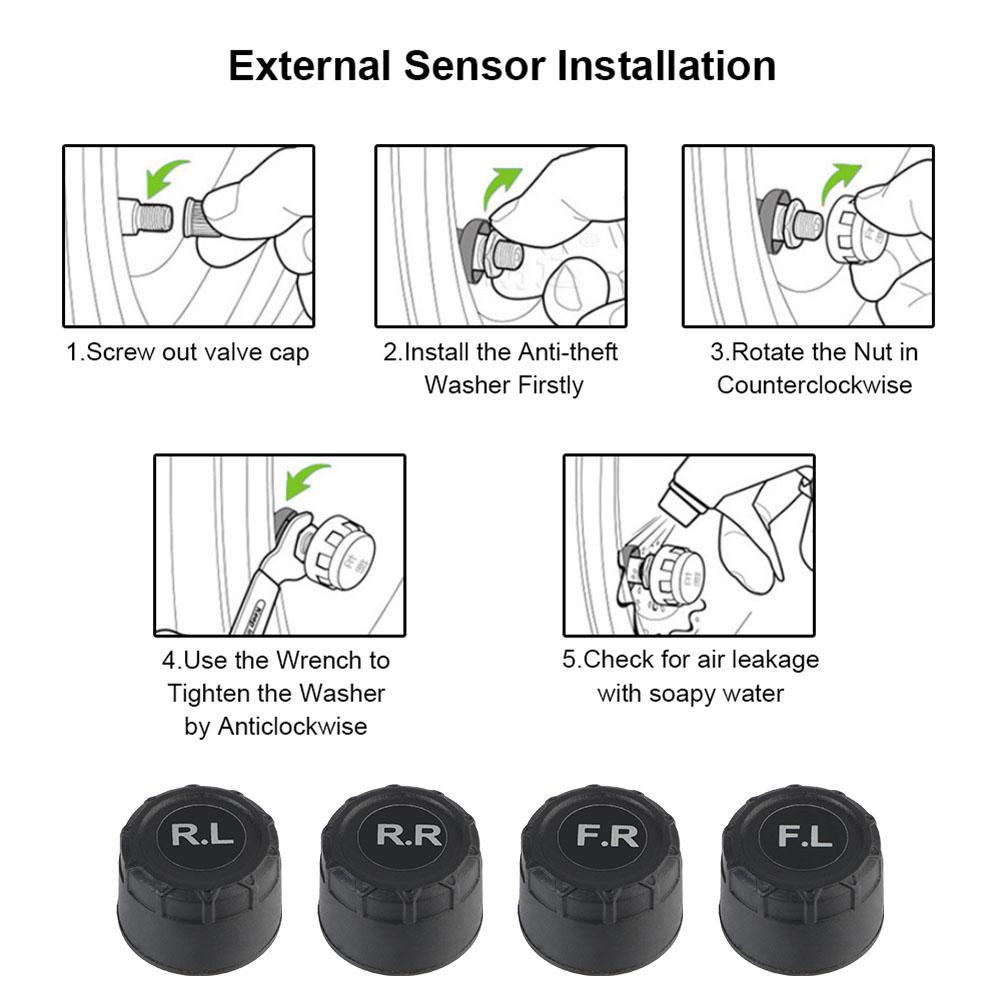 External Sensor Installation

1.Screw out valve cap

2.Install the Anti-theft Washer Firstly

3.Rotate the Nut in Counterclockwise

4.Use the Wrench to Tighten the Washer by Anticlockwise

5.Check for air leakage with soapy water

R.L

R.R

F.R

F.L