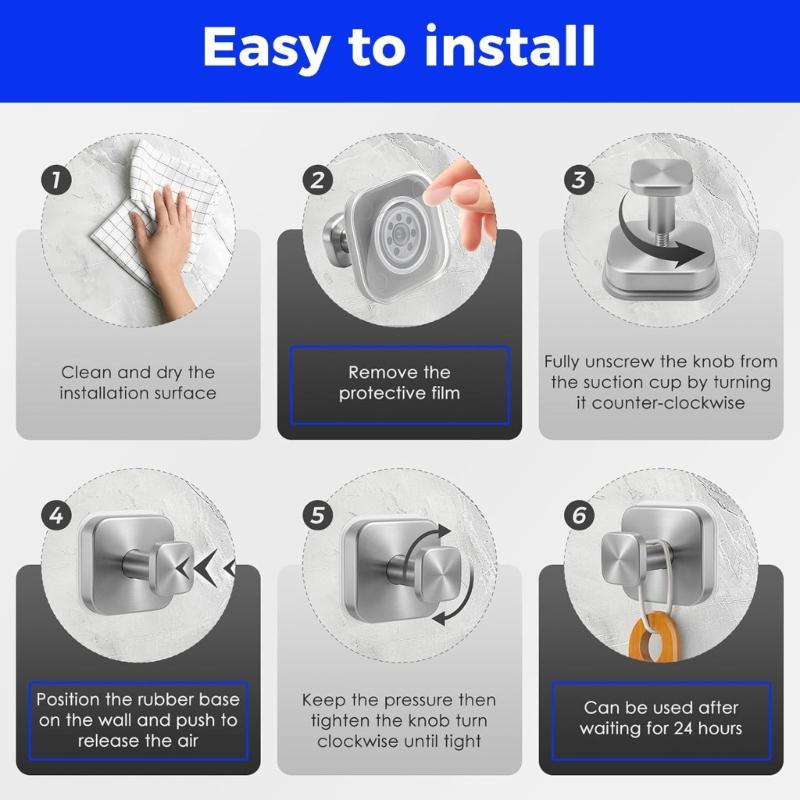 Easy to install

1

Clean and dry the installation surface

2

Remove the protective film

3

Fully unscrew the knob from the suction cup by turning it counter-clockwise

4

Position the rubber base on the wall and push to release the air

5

Keep the pressure then tighten the knob turn clockwise until tight

6

Can be used after waiting for 24 hours