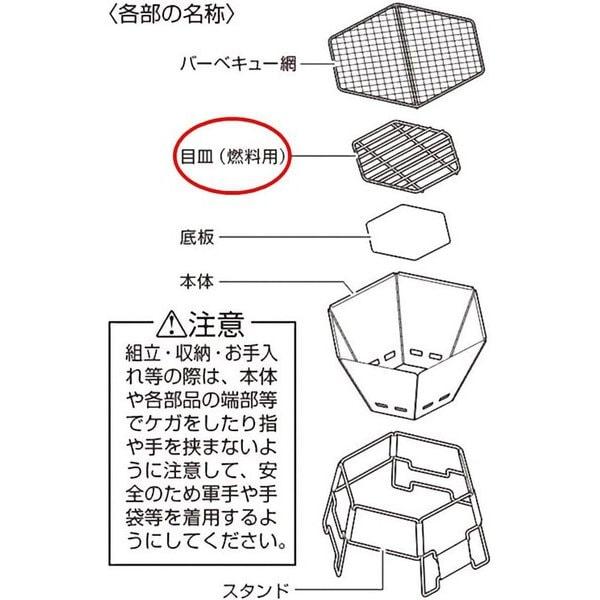 〈各部の名称〉

バーベキュー網

目皿（燃料用）

底板

本体

⚠注意

組立・収納・お手入れ等の際は、本体や各部品の端部等でケガをしたり指や手を挟まないように注意して、安全のため軍手や手袋等を着用するようにしてください。

スタンド