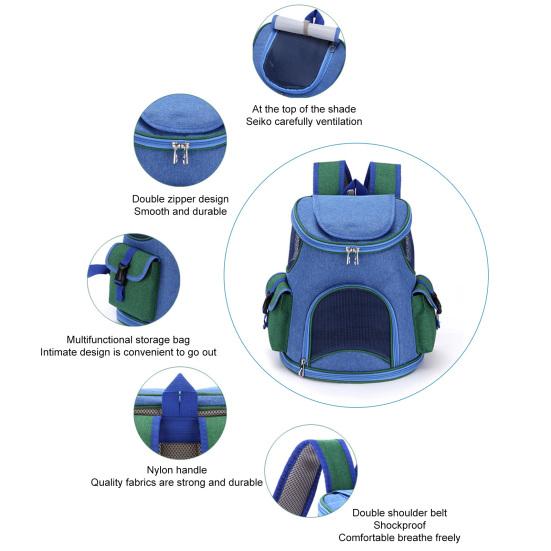 At the top of the shade
Seiko carefully ventilation

Double zipper design
Smooth and durable

Multifunctional storage bag
Intimate design is convenient to go out

Nylon handle
Quality fabrics are strong and durable

Double shoulder belt
Shockproof
Comfortable breathe freely