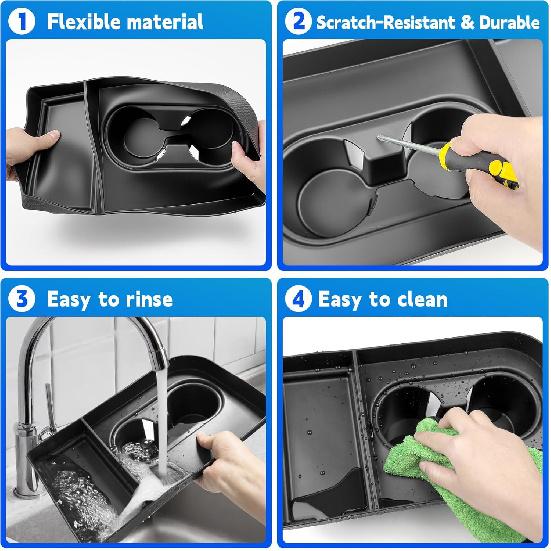 1 Flexible material

2 Scratch-Resistant & Durable

3 Easy to rinse

4 Easy to clean