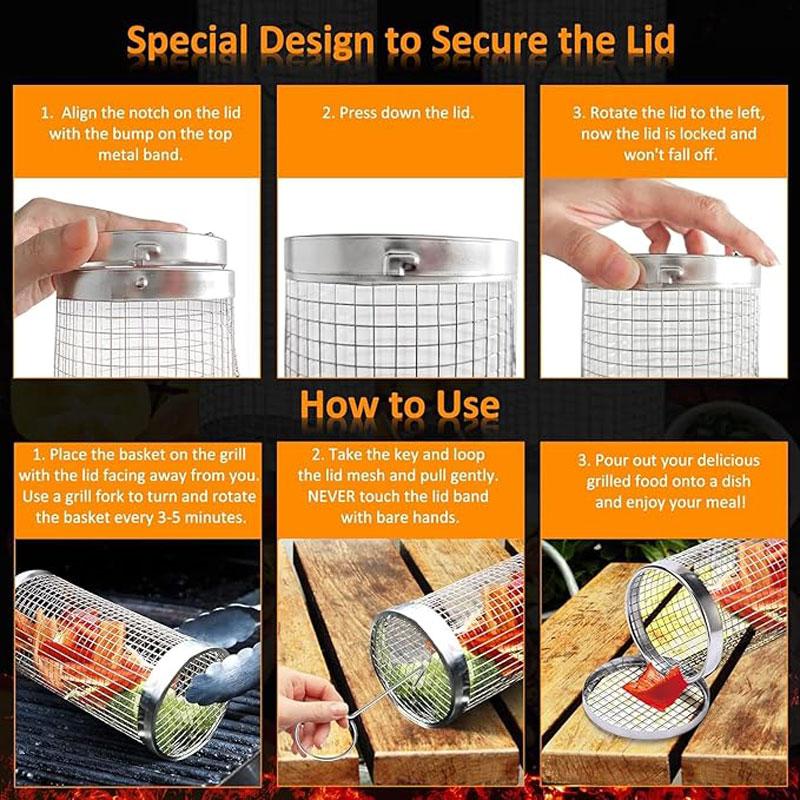 Special Design to Secure the Lid

1. Align the notch on the lid with the bump on the top metal band.

2. Press down the lid.

3. Rotate the lid to the left, now the lid is locked and won't fall off.

How to Use

1. Place the basket on the grill with the lid facing away from you. Use a grill fork to turn and rotate the basket every 3-5 minutes.

2. Take the key and loop the lid mesh and pull gently. NEVER touch the lid band with bare hands.

3. Pour out your delicious grilled food onto a dish and enjoy your meal!