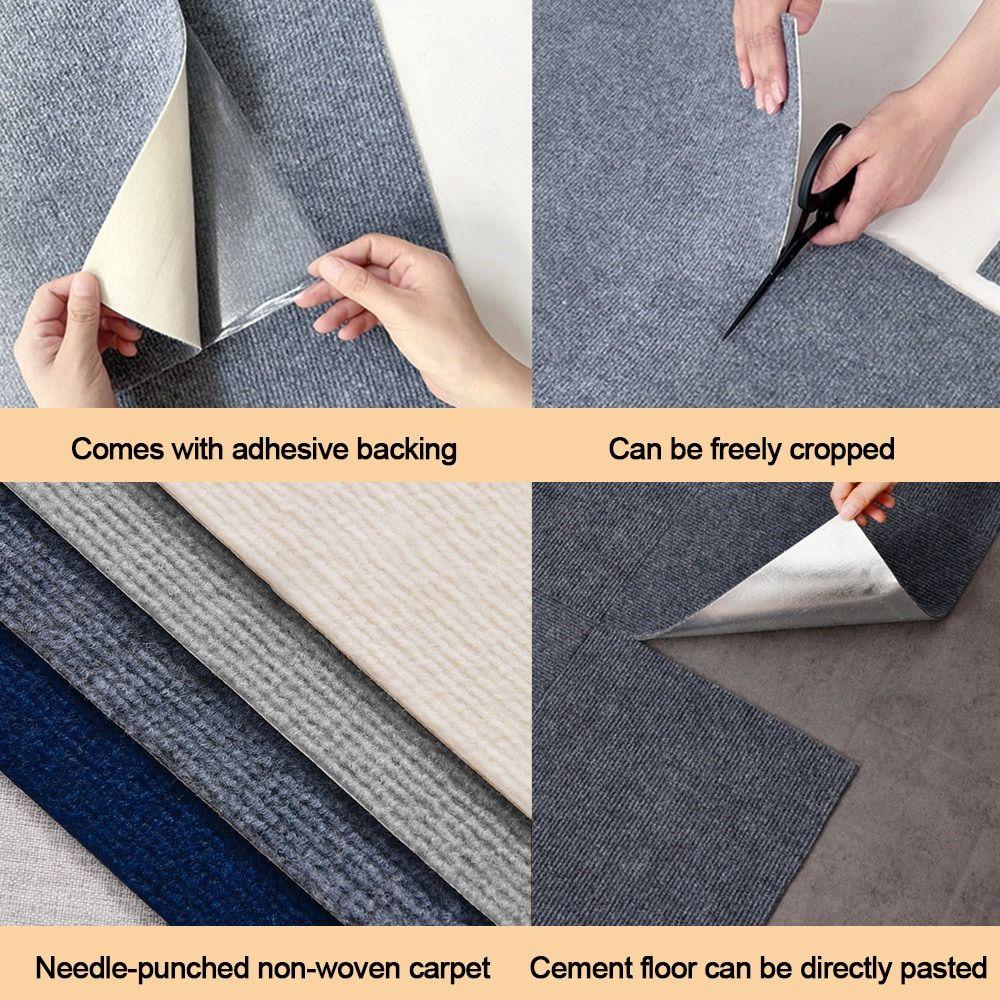 Comes with adhesive backing

Can be freely cropped

Needle-punched non-woven carpet

Cement floor can be directly pasted