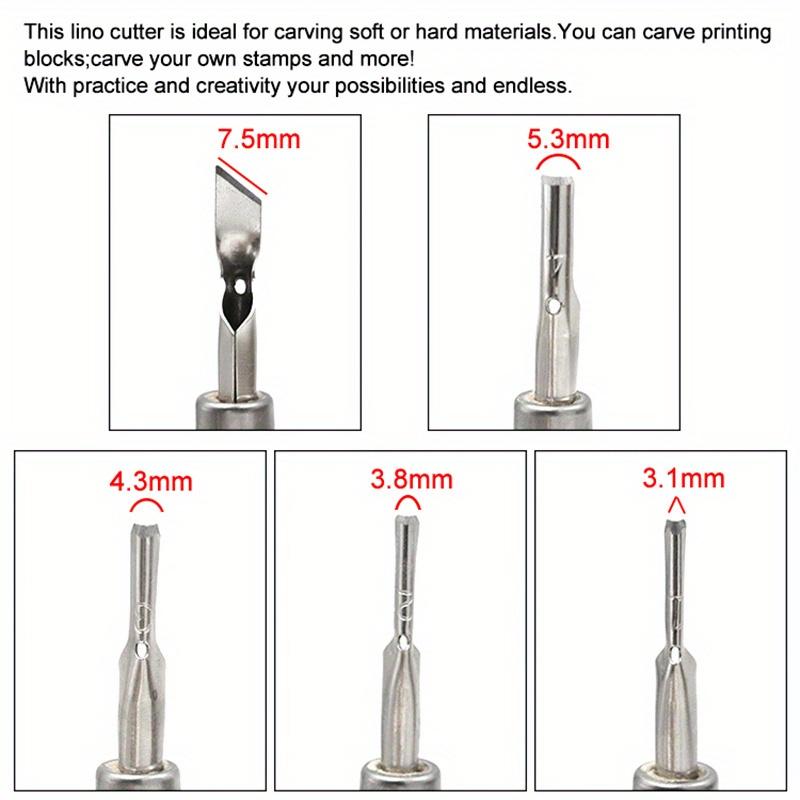 This lino cutter is ideal for carving soft or hard materials.You can carve printing blocks;carve your own stamps and more!
With practice and creativity your possibilities and endless.

7.5mm

5.3mm

4.3mm

3.8mm

3.1mm