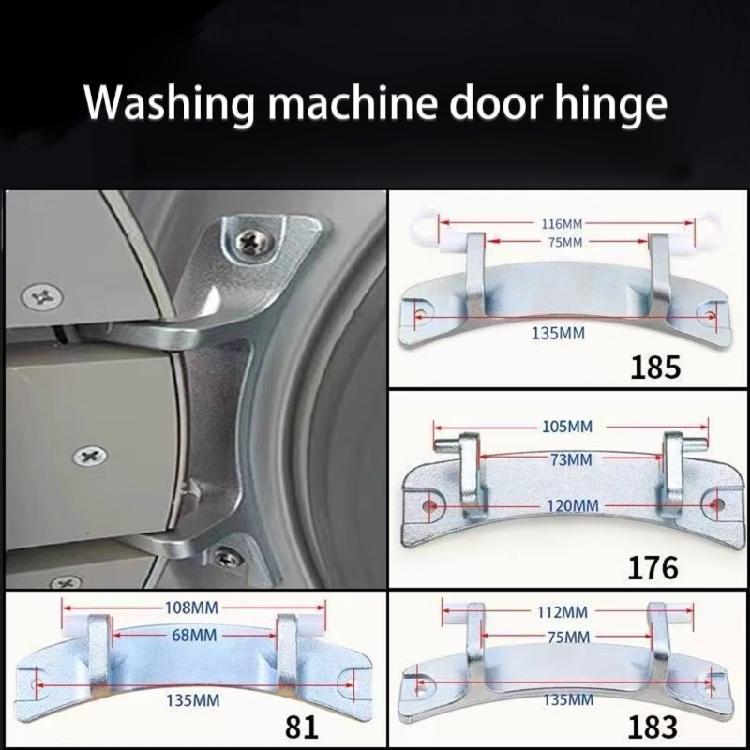 Washing machine door hinge

116MM
75MM
135MM
185

105MM
73MM
120MM
176

108MM
68MM
135MM
81

112MM
75MM
135MM
183