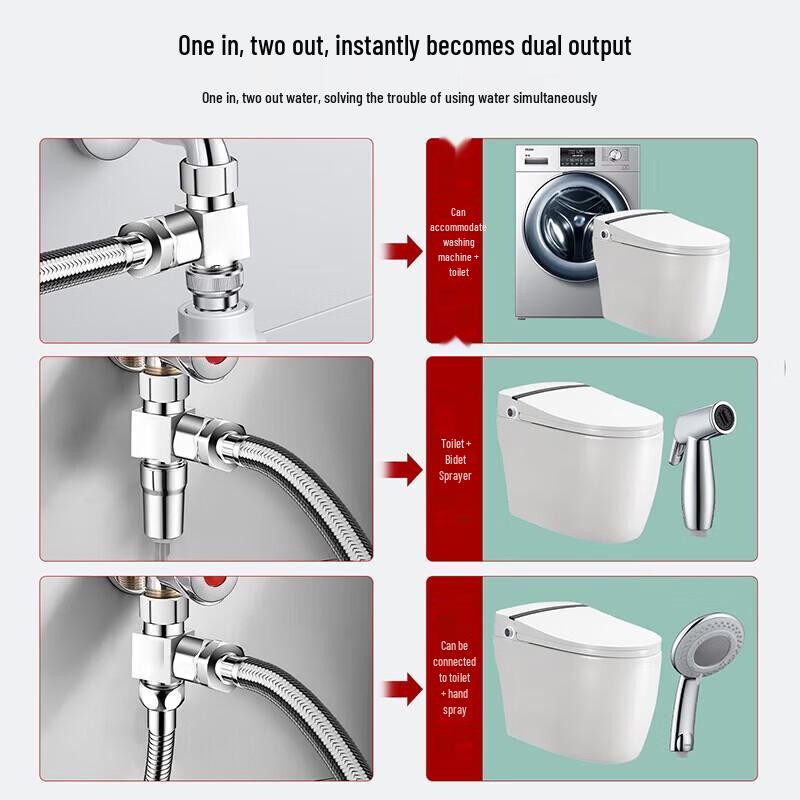 One in, two out, instantly becomes dual output

One in, two out water, solving the trouble of using water simultaneously

Can accommodate washing machine + toilet

Haier

Toilet + Bidet Sprayer

Can be connected to toilet + hand spray