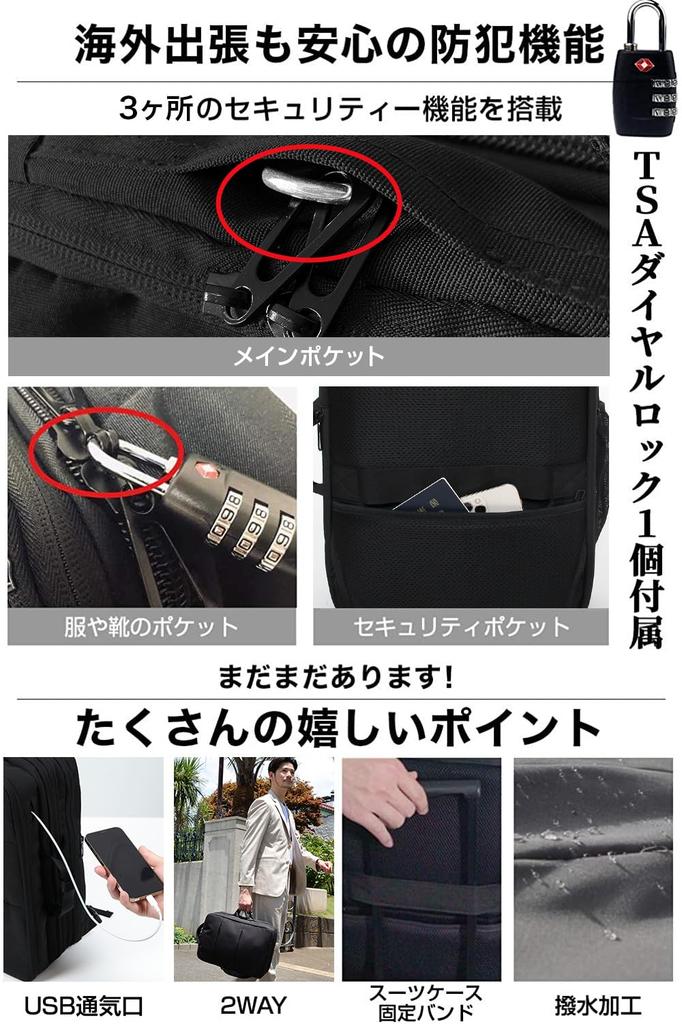 海外出張も安心の防犯機能

3ヶ所のセキュリティー機能を搭載

TSAダイヤルロック1個付属

メインポケット

服や靴のポケット

セキュリティポケット

まだまだあります!

たくさんの嬉しいポイント

USB通気口

2WAY

スーツケース固定バンド

撥水加工