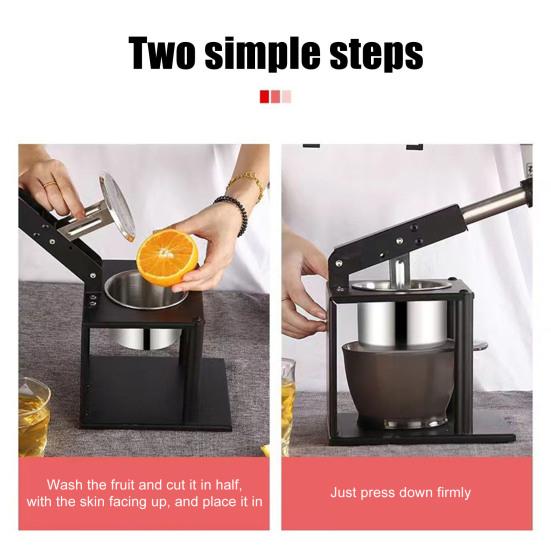 Two simple steps

Wash the fruit and cut it in half, with the skin facing up, and place it in

Just press down firmly