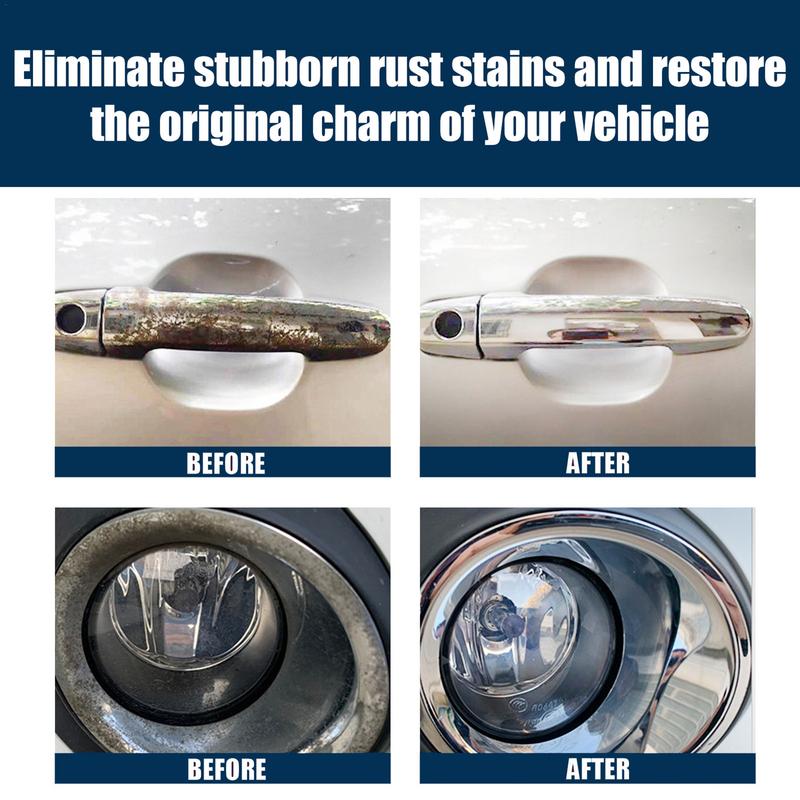 Eliminate stubborn rust stains and restore the original charm of your vehicle

BEFORE

AFTER

BEFORE

AFTER