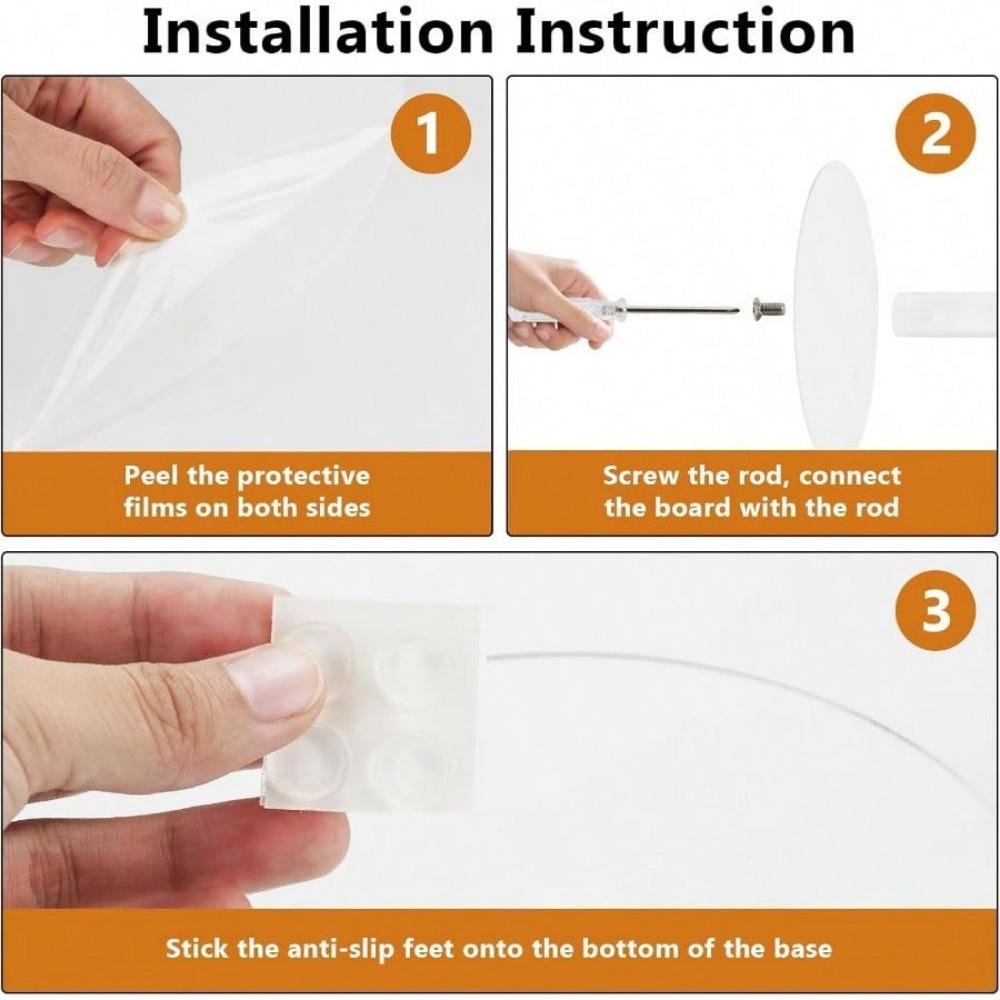 Installation Instruction

1

Peel the protective films on both sides

2

Screw the rod, connect the board with the rod

3

Stick the anti-slip feet onto the bottom of the base