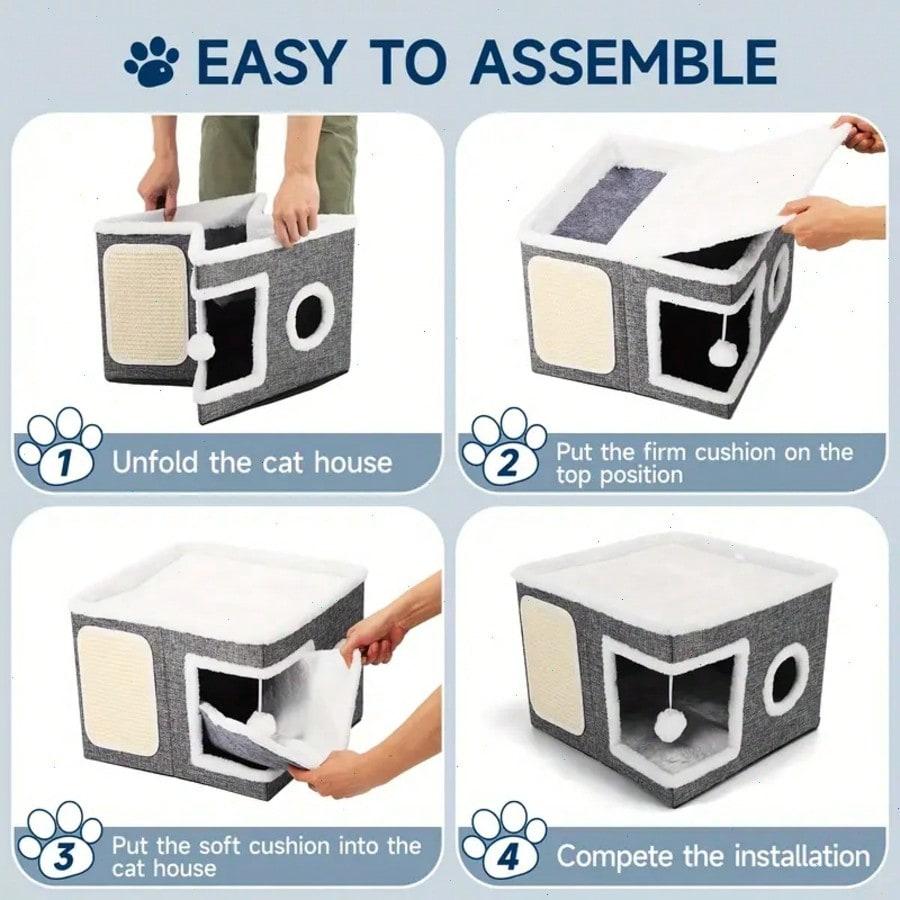 EASY TO ASSEMBLE

1 Unfold the cat house

2 Put the firm cushion on the top position

3 Put the soft cushion into the cat house

4 Compete the installation