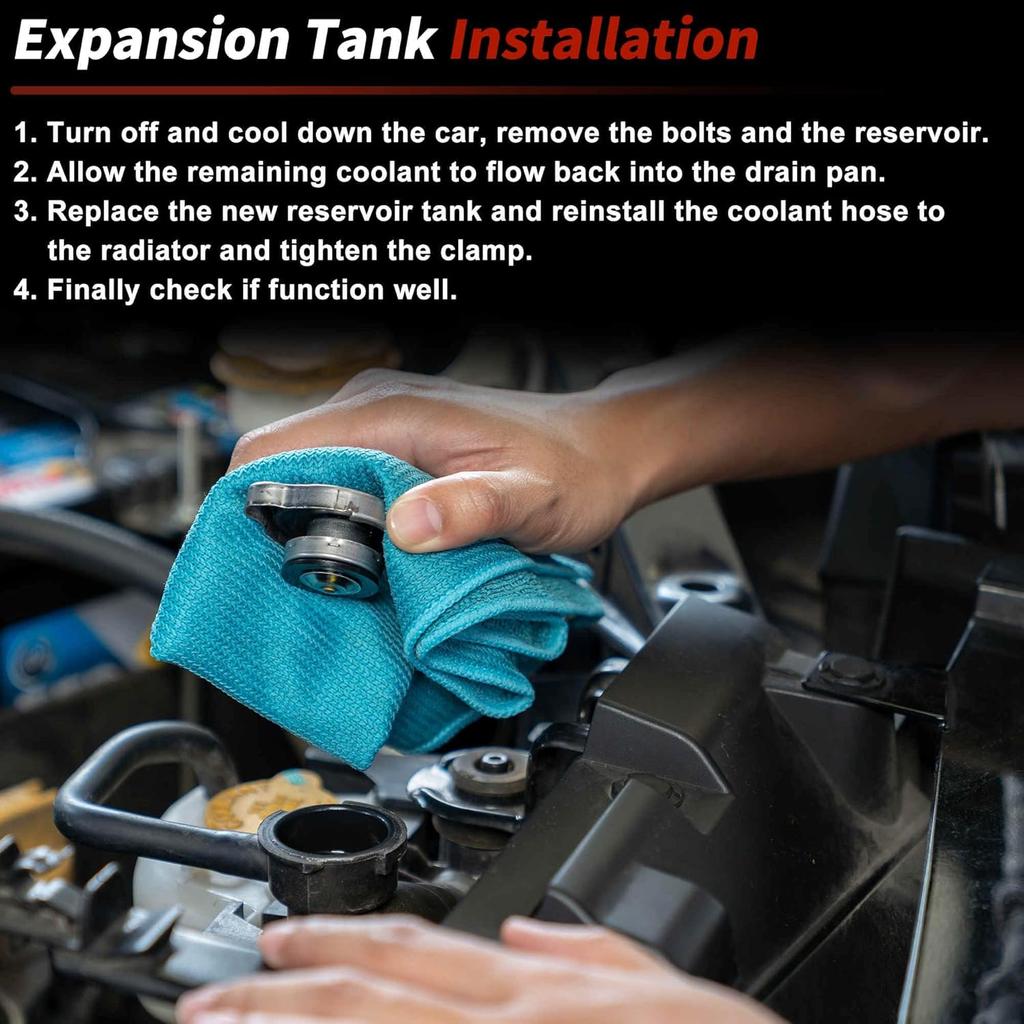 Expansion Tank Installation

1. Turn off and cool down the car, remove the bolts and the reservoir.
2. Allow the remaining coolant to flow back into the drain pan.
3. Replace the new reservoir tank and reinstall the coolant hose to the radiator and tighten the clamp.
4. Finally check if function well.