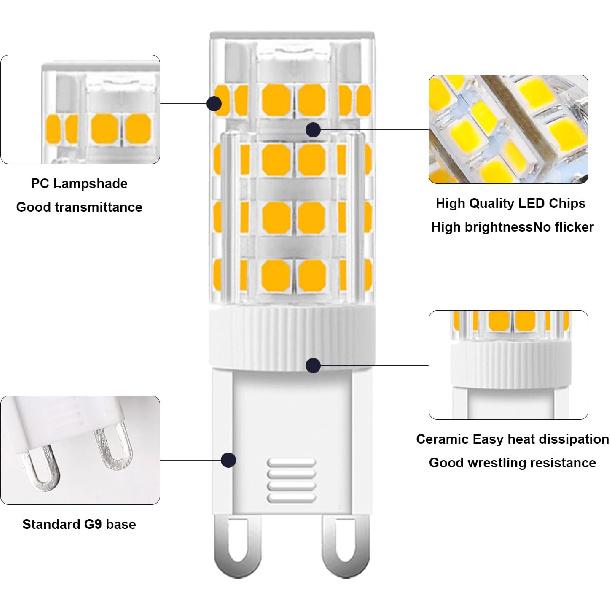 PC Lampshade
Good transmittance

High Quality LED Chips
High brightnessNo flicker

Ceramic Easy heat dissipation
Good wrestling resistance

Standard G9 base