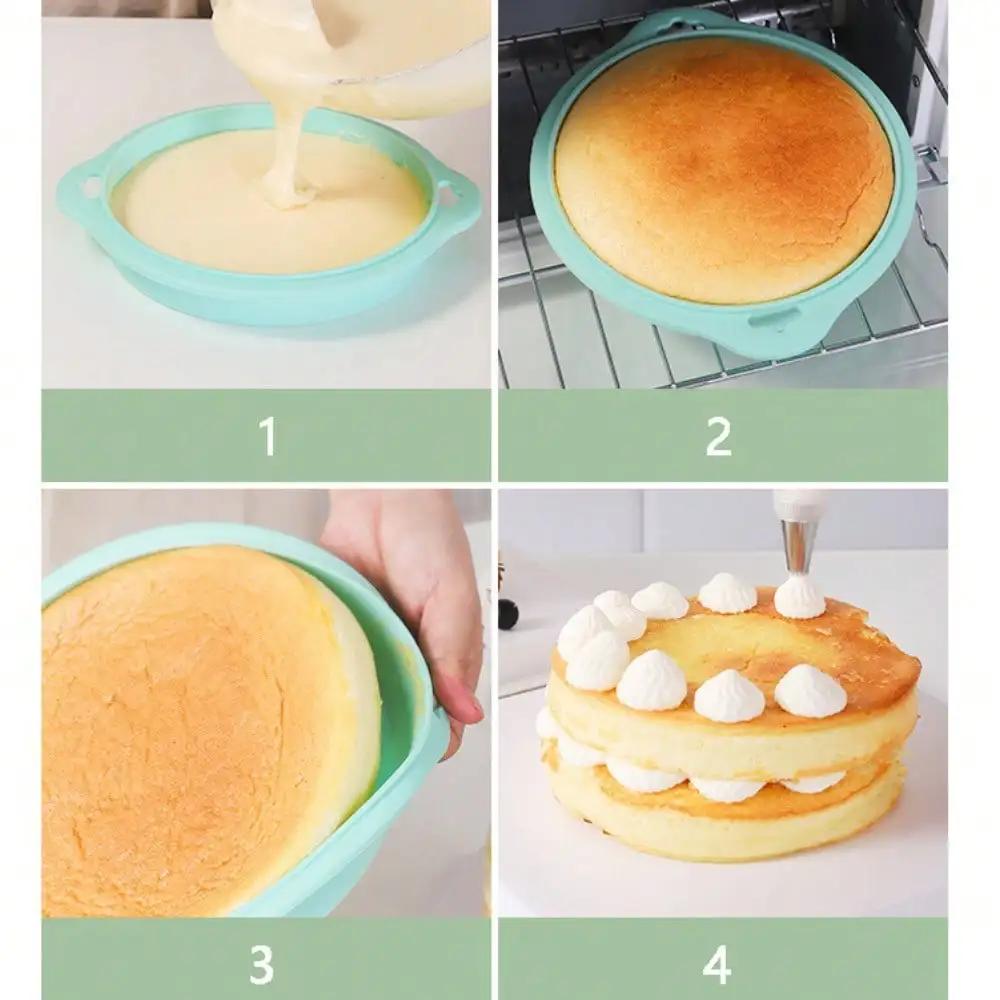 1

2

3

4