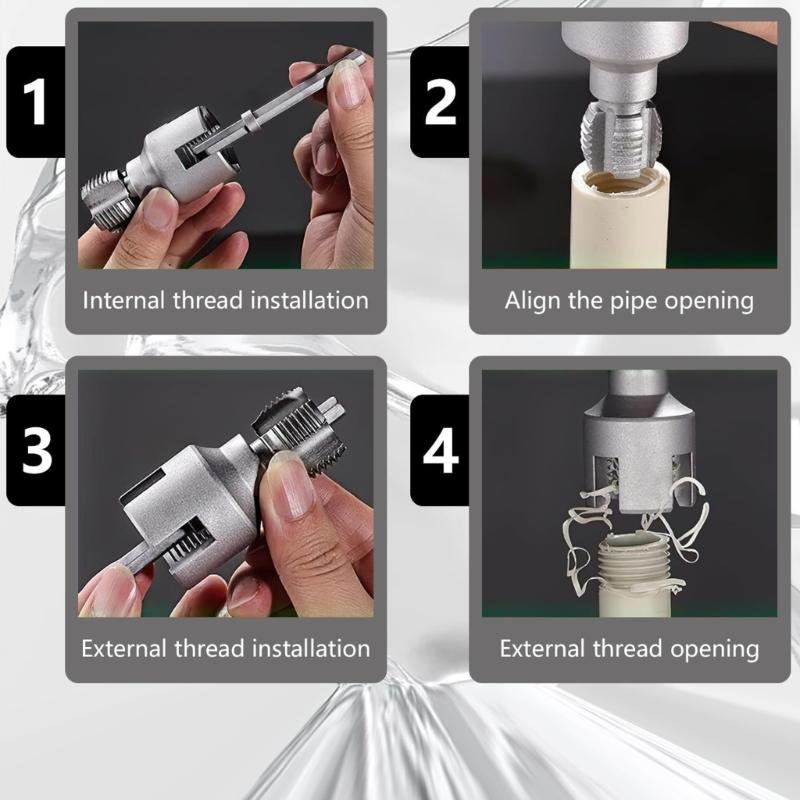 1

Internal thread installation

2

Align the pipe opening

3

External thread installation

4

External thread opening