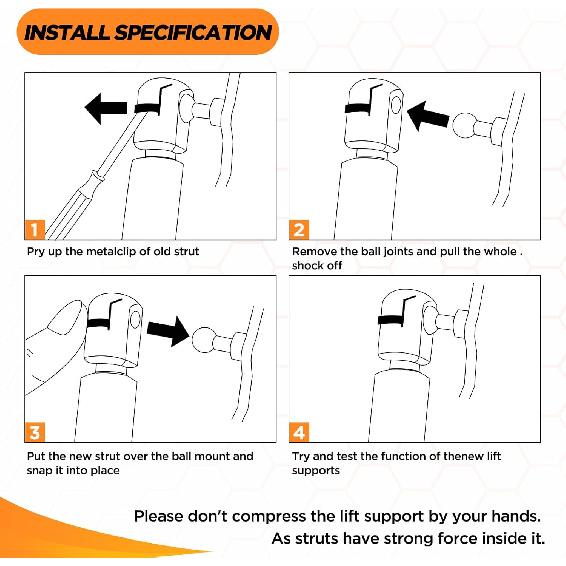 INSTALL SPECIFICATION

1

Pry up the metalclip of old strut

2

Remove the ball joints and pull the whole . shock off

3

Put the new strut over the ball mount and snap it into place

4

Try and test the function of thenew lift supports

Please don't compress the lift support by your hands. As struts have strong force inside it.