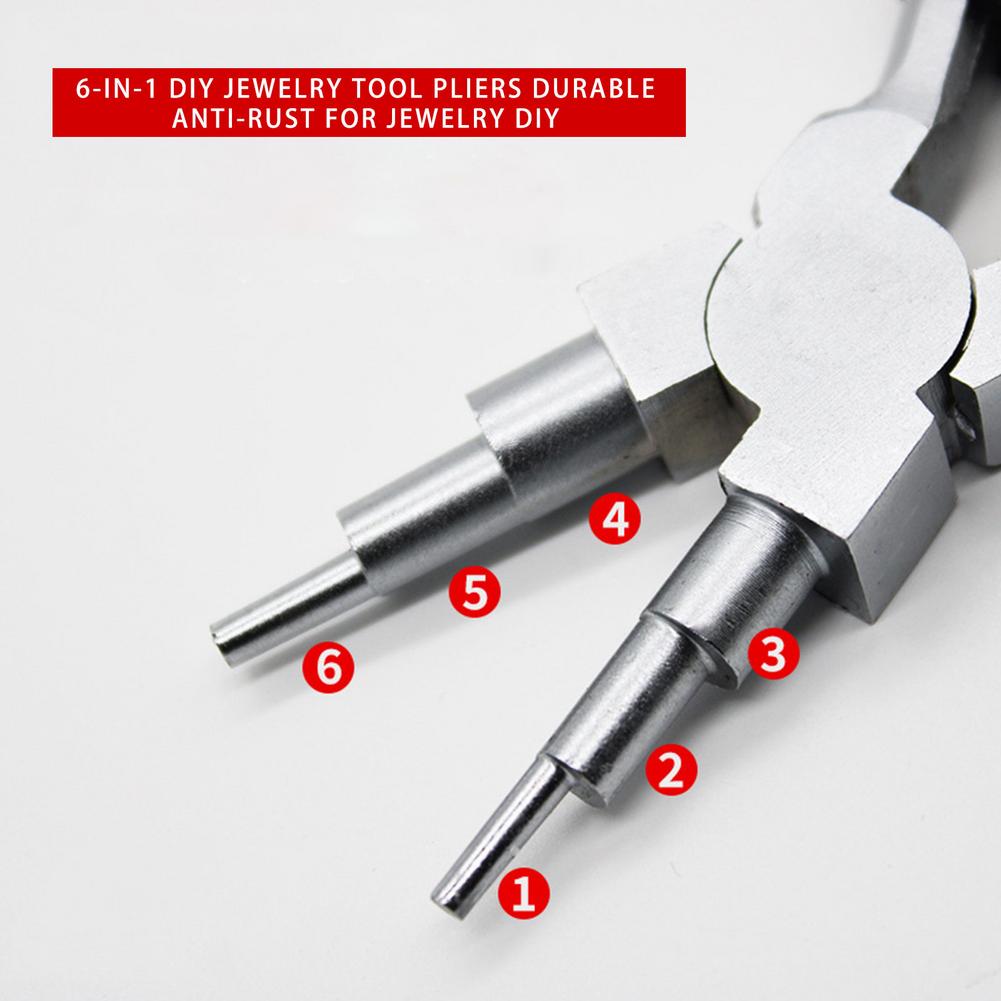 6-IN-1 DIY JEWELRY TOOL PLIERS DURABLE ANTI-RUST FOR JEWELRY DIY

4

5

6

3

2

1