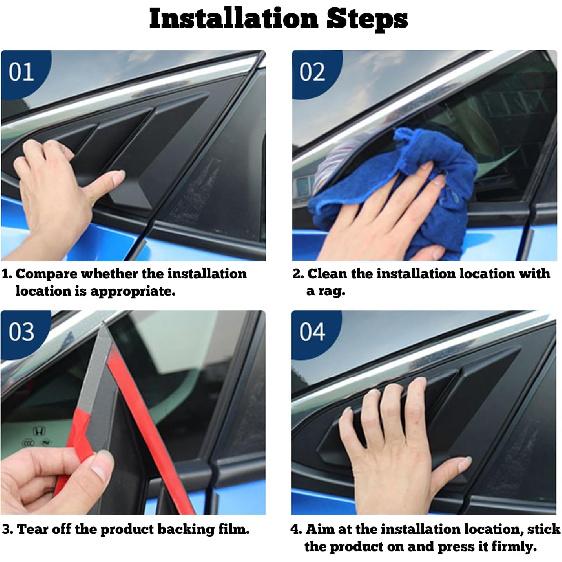 Installation Steps

01

1. Compare whether the installation location is appropriate.

02

2. Clean the installation location with a rag.

03

3. Tear off the product backing film.

04

4. Aim at the installation location, stick the product on and press it firmly.