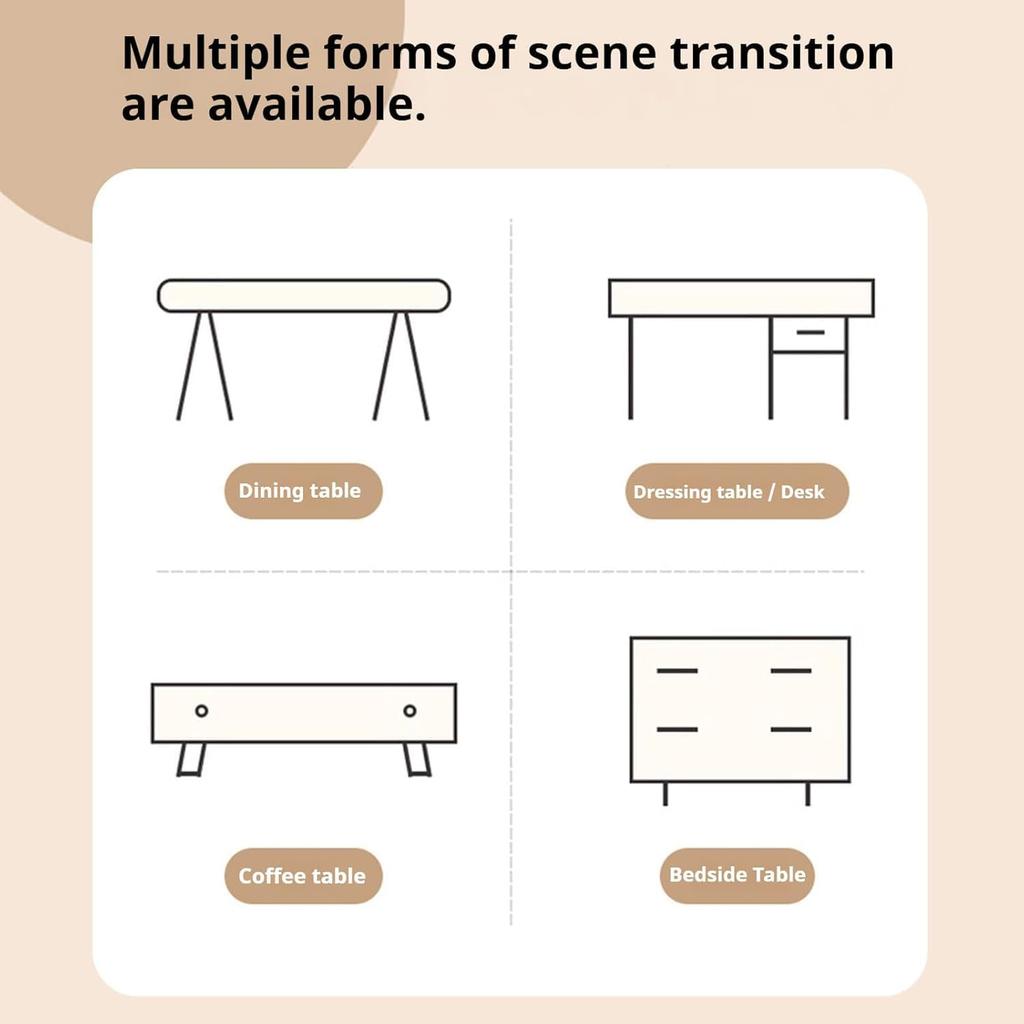 Multiple forms of scene transition are available.

Dining table

Dressing table / Desk

Coffee table

Bedside Table