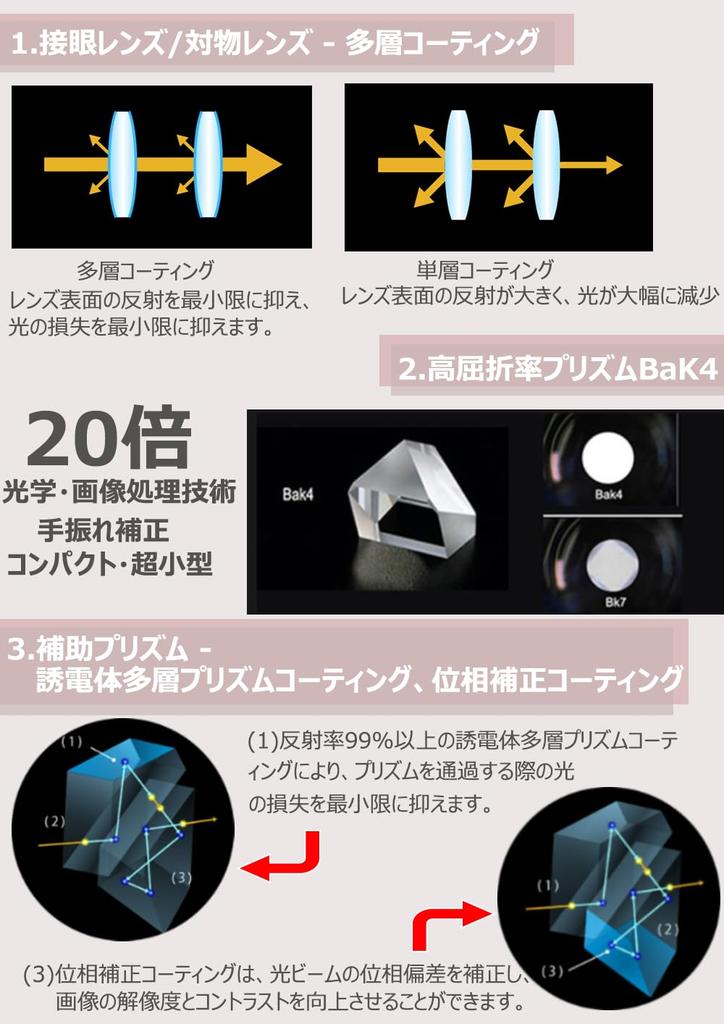 1.接眼レンズ/対物レンズ - 多層コーティング

多層コーティング
レンズ表面の反射を最小限に抑え、光の損失を最小限に抑えます。

単層コーティング
レンズ表面の反射が大きく、光が大幅に減少

2.高屈折率プリズムBaK4

20倍
光学·画像処理技術
手振れ補正
コンパクト·超小型

Bak4

Bak4

Bk7

3.補助プリズム -
誘電体多層プリズムコーティング、位相補正コーティング

(1)

(2)

(3)

(1)反射率99%以上の誘電体多層プリズムコーティングにより、プリズムを通過する際の光の損失を最小限に抑えます。

(1)

(2)

(3)

(3)位相補正コーティングは、光ビームの位相偏差を補正し、画像の解像度とコントラストを向上させることができます。