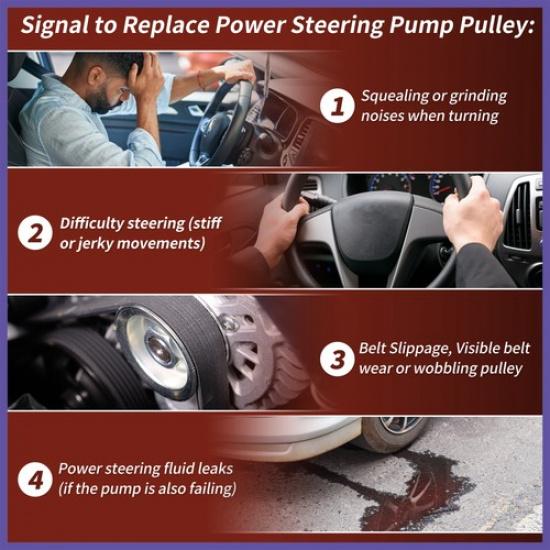 Signal to Replace Power Steering Pump Pulley:

1 Squealing or grinding noises when turning

2 Difficulty steering (stiff or jerky movements)

3 Belt Slippage, Visible belt wear or wobbling pulley

4 Power steering fluid leaks (if the pump is also failing)