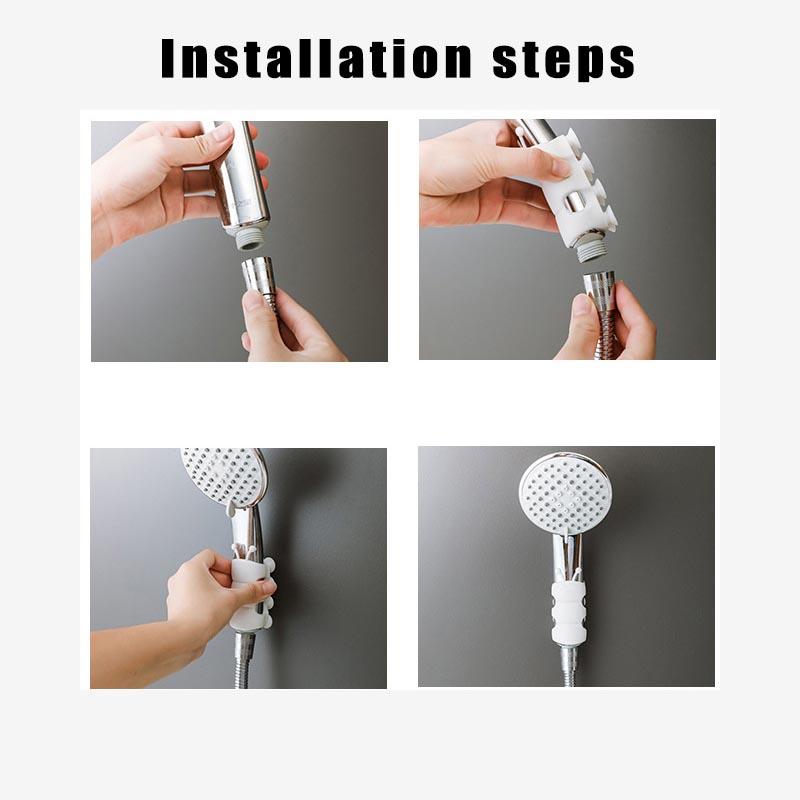 Installation steps