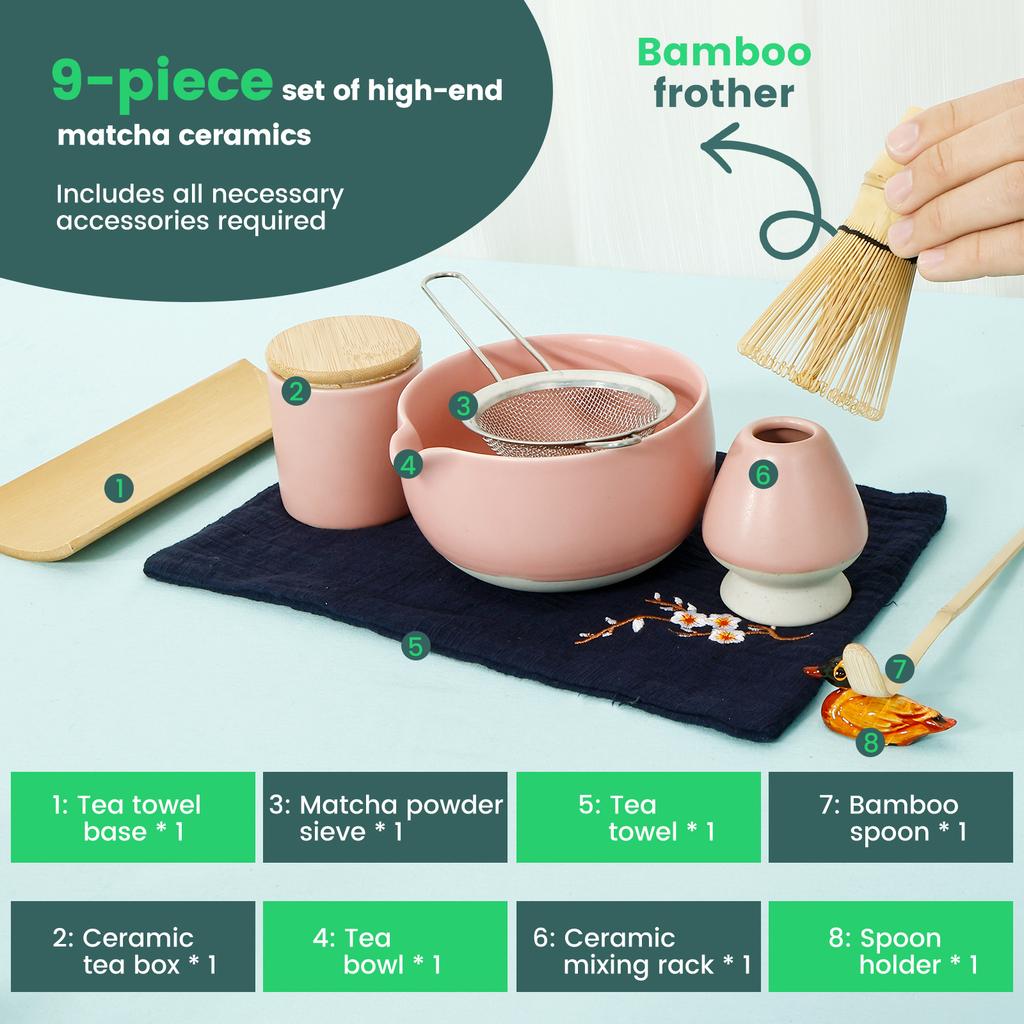 9-piece set of high-end matcha ceramics

Includes all necessary accessories required

Bamboo frother

1

2

3

4

5

6

7

8

1: Tea towel base * 1

3: Matcha powder sieve * 1

5: Tea towel * 1

7: Bamboo spoon * 1

2: Ceramic tea box * 1

4: Tea bowl * 1

6: Ceramic mixing rack * 1

8: Spoon holder * 1