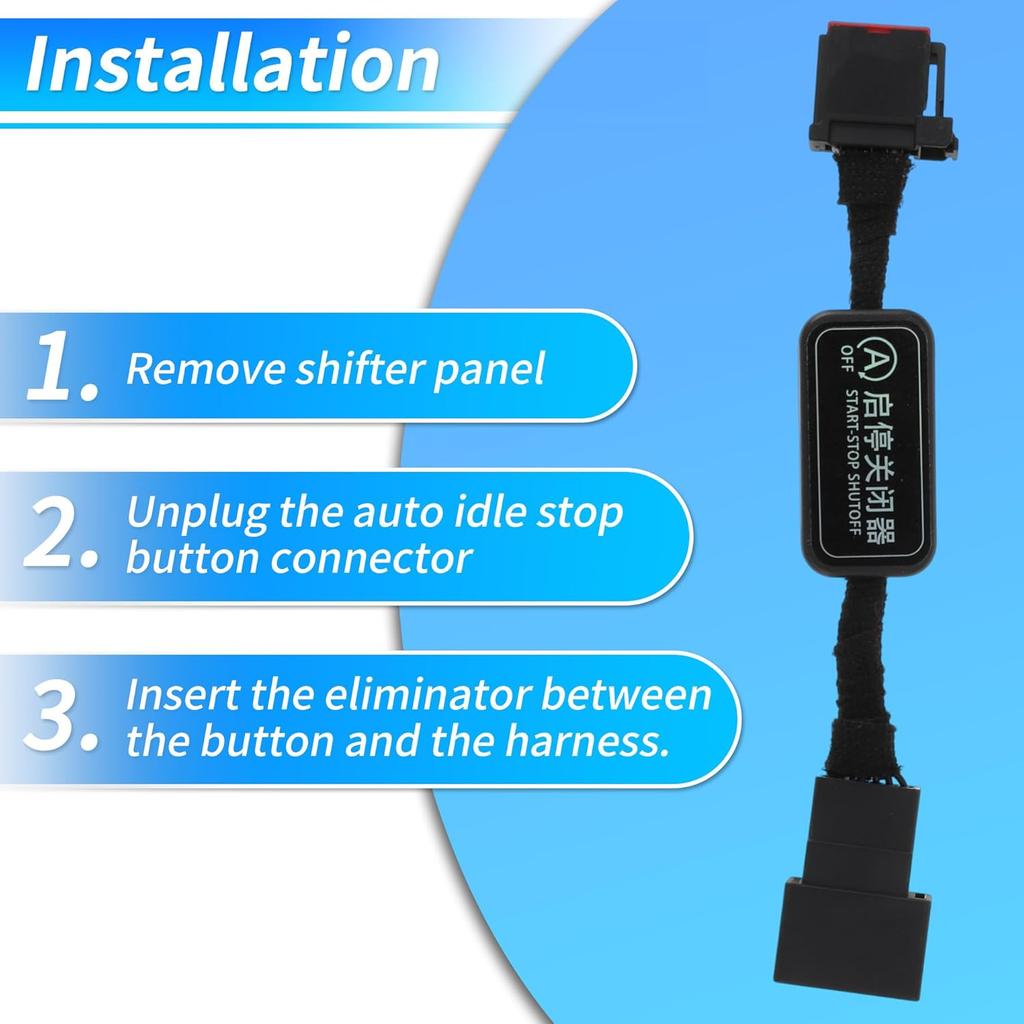 Installation

1. Remove shifter panel

2. Unplug the auto idle stop button connector

3. Insert the eliminator between the button and the harness.

A OFF
启停关闭器
START-STOP SHUTOFF