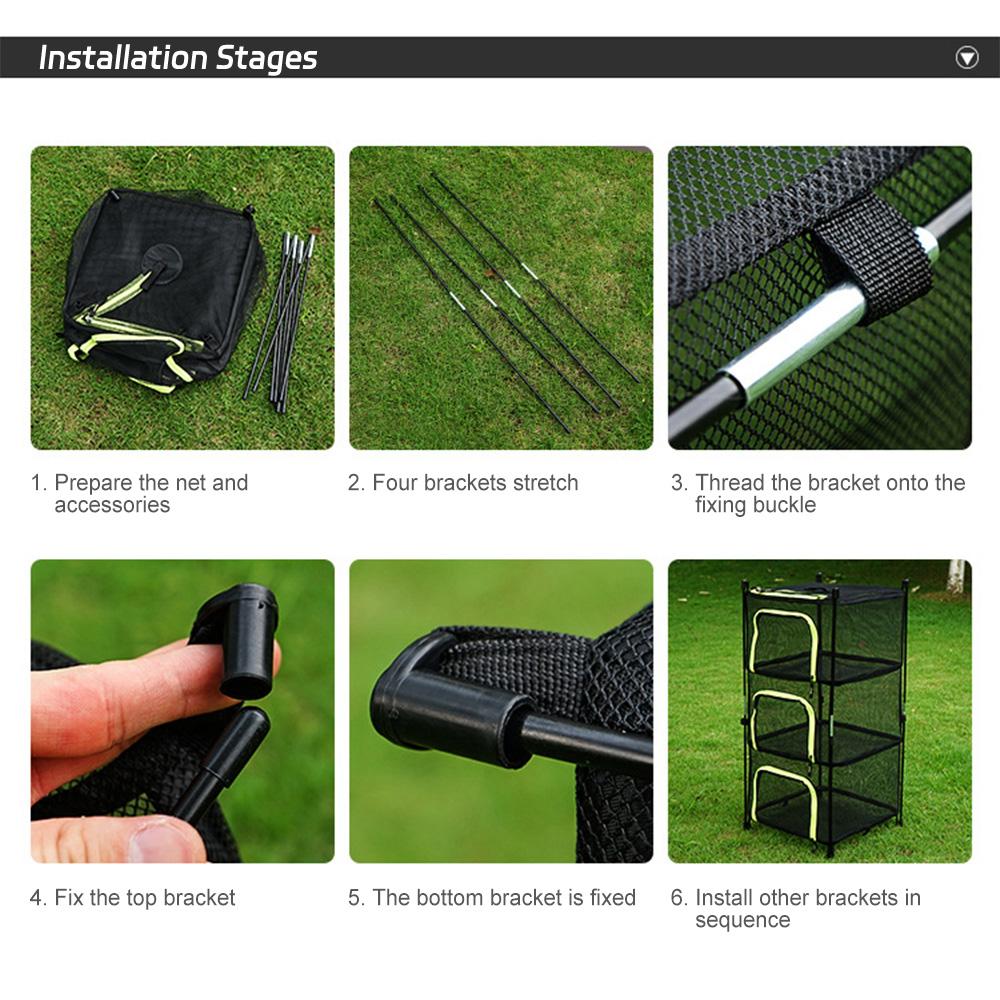 Installation Stages

1. Prepare the net and accessories

2. Four brackets stretch

3. Thread the bracket onto the fixing buckle

4. Fix the top bracket

5. The bottom bracket is fixed

6. Install other brackets in sequence