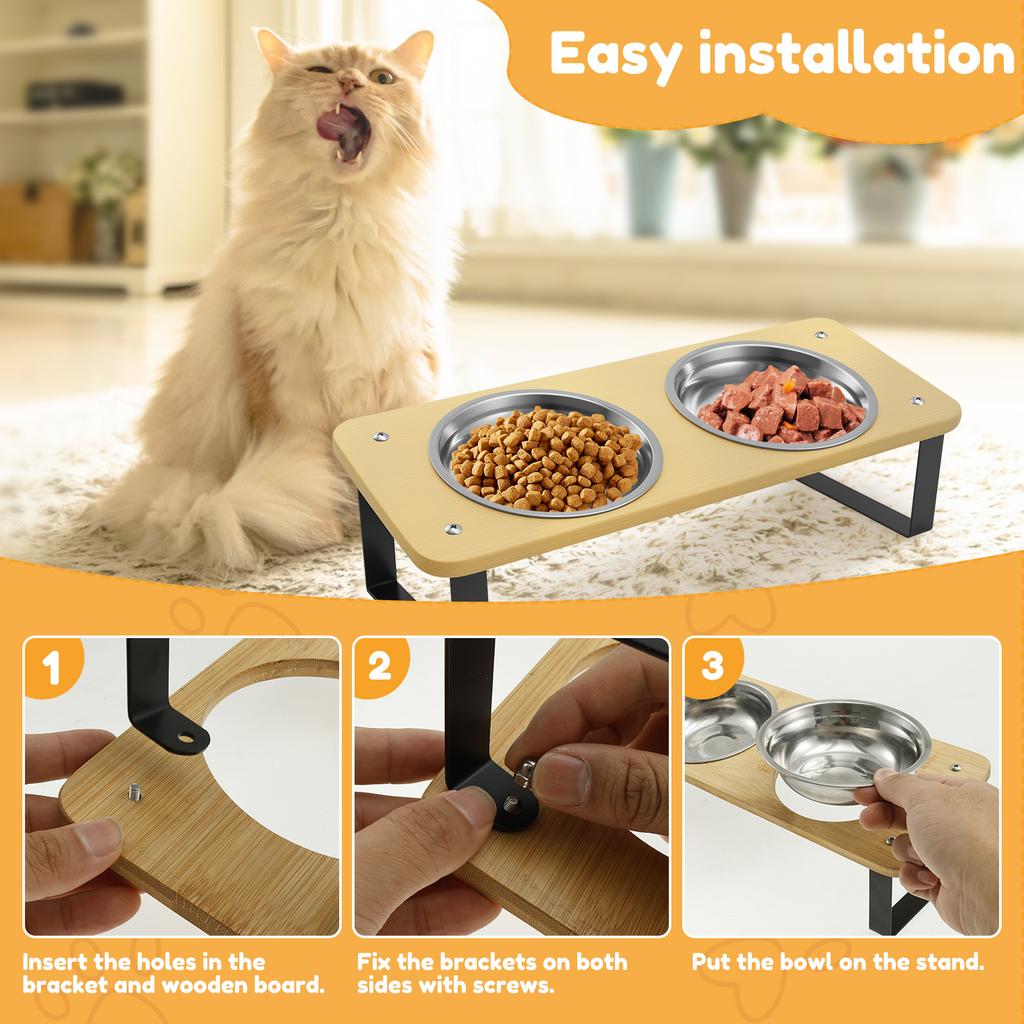 Easy installation

1

Insert the holes in the bracket and wooden board.

2

Fix the brackets on both sides with screws.

3

Put the bowl on the stand.