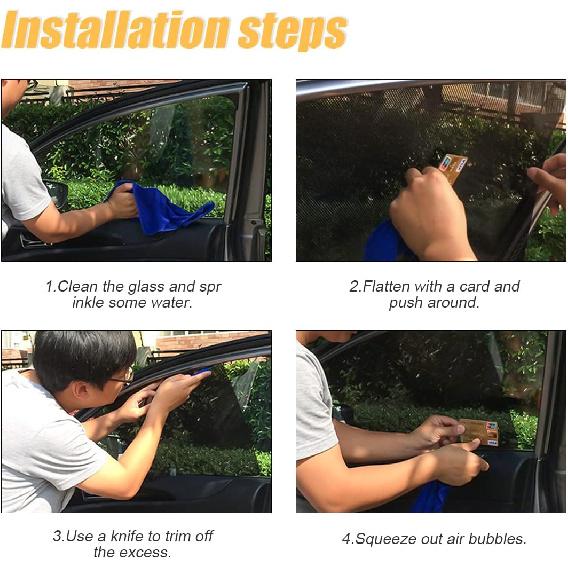 Installation steps

1.Clean the glass and spr inkle some water.

2.Flatten with a card and push around.

3.Use a knife to trim off the excess.

4.Squeeze out air bubbles.