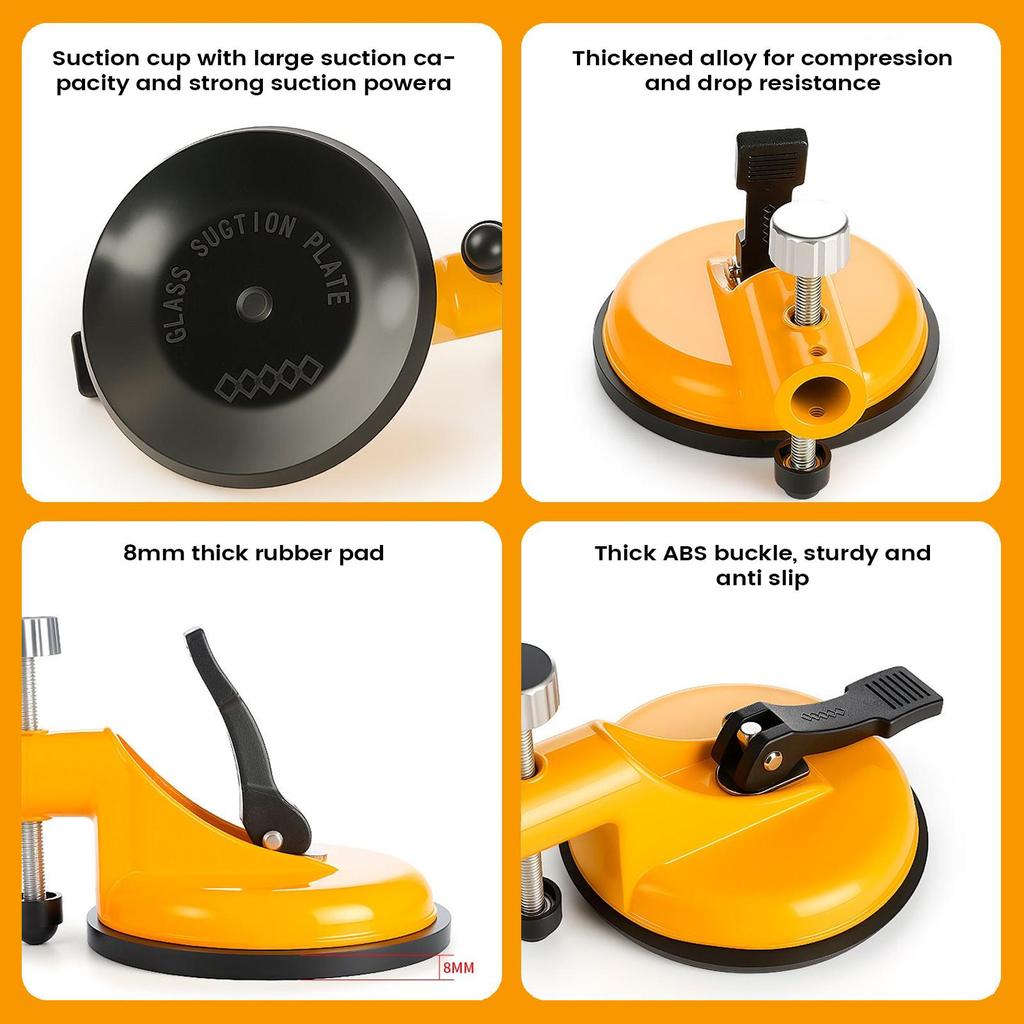 Suction cup with large suction capacity and strong suction powera

GLASS SUCTION PLATE

Thickened alloy for compression and drop resistance

8mm thick rubber pad

8MM

Thick ABS buckle, sturdy and anti slip