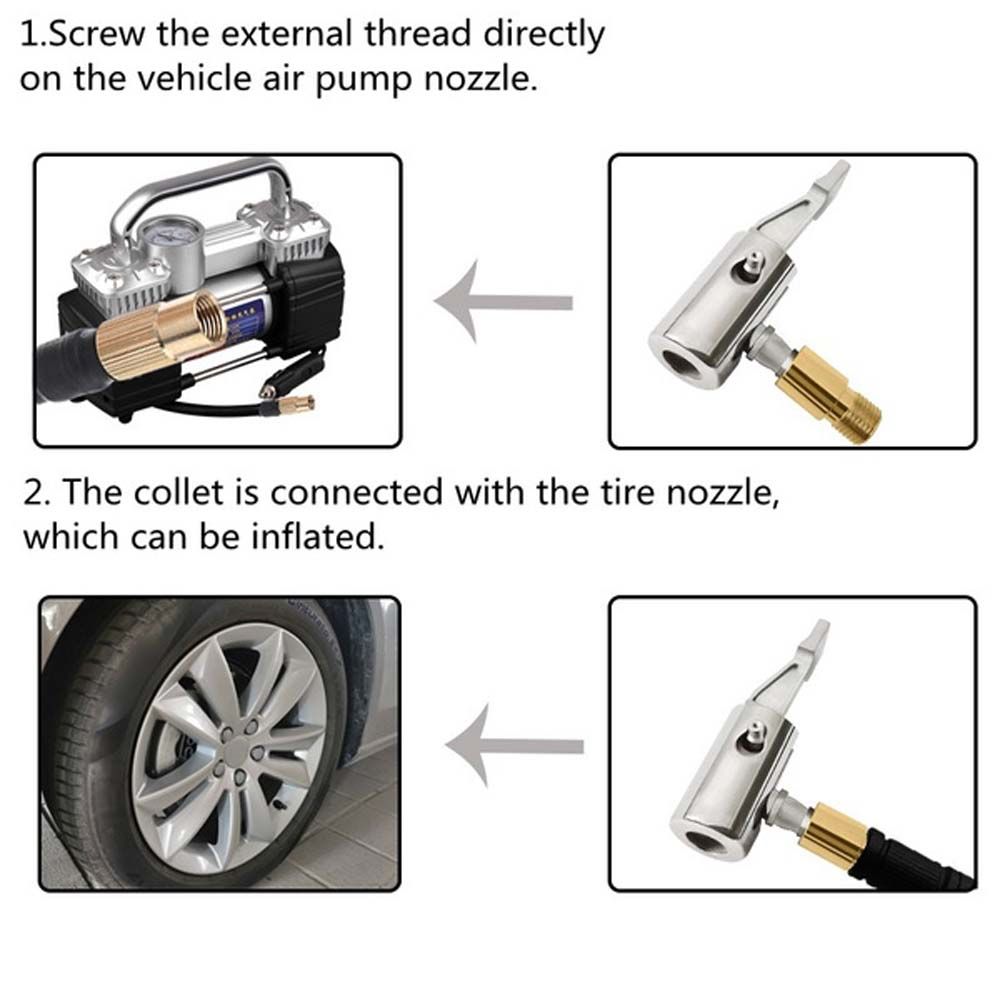 1.Screw the external thread directly on the vehicle air pump nozzle.

2. The collet is connected with the tire nozzle, which can be inflated.