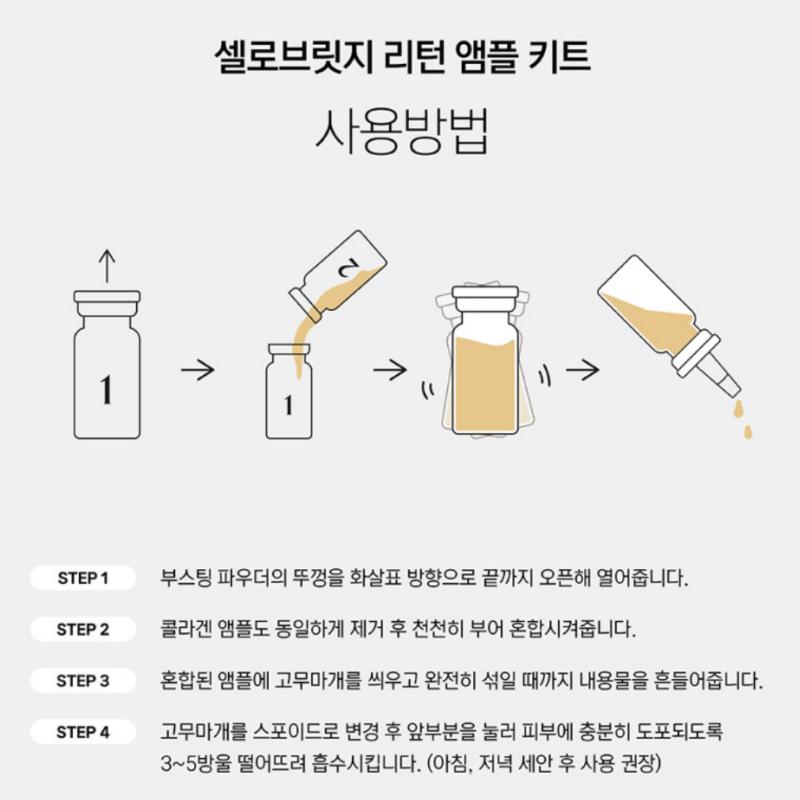 셀로브릿지 리턴 앰플 키트
사용방법

1

2
1

STEP 1 부스팅 파우더의 뚜껑을 화살표 방향으로 끝까지 오픈해 열어줍니다.

STEP 2 콜라겐 앰플도 동일하게 제거 후 천천히 부어 혼합시켜줍니다.

STEP 3 혼합된 앰플에 고무마개를 씌우고 완전히 섞일 때까지 내용물을 흔들어줍니다.

STEP 4 고무마개를 스포이드로 변경 후 앞부분을 눌러 피부에 충분히 도포되도록 3~5방울 떨어뜨려 흡수시킵니다. (아침, 저녁 세안 후 사용 권장)