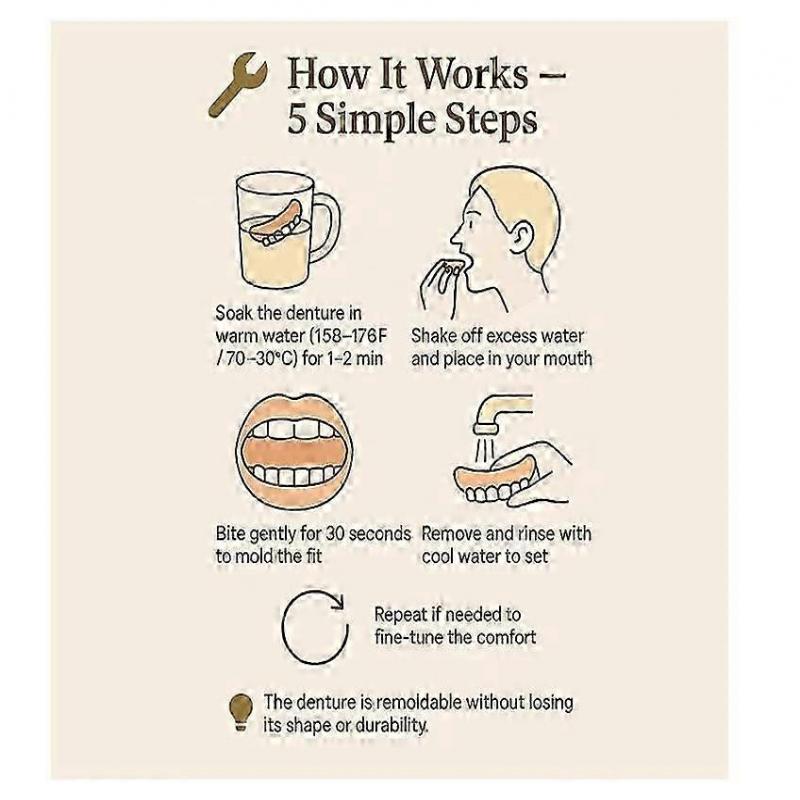 How It Works –
5 Simple Steps

Soak the denture in warm water (158–176F / 70–30°C) for 1–2 min

Shake off excess water and place in your mouth

Bite gently for 30 seconds to mold the fit

Remove and rinse with cool water to set

Repeat if needed to fine-tune the comfort

The denture is remoldable without losing its shape or durability.