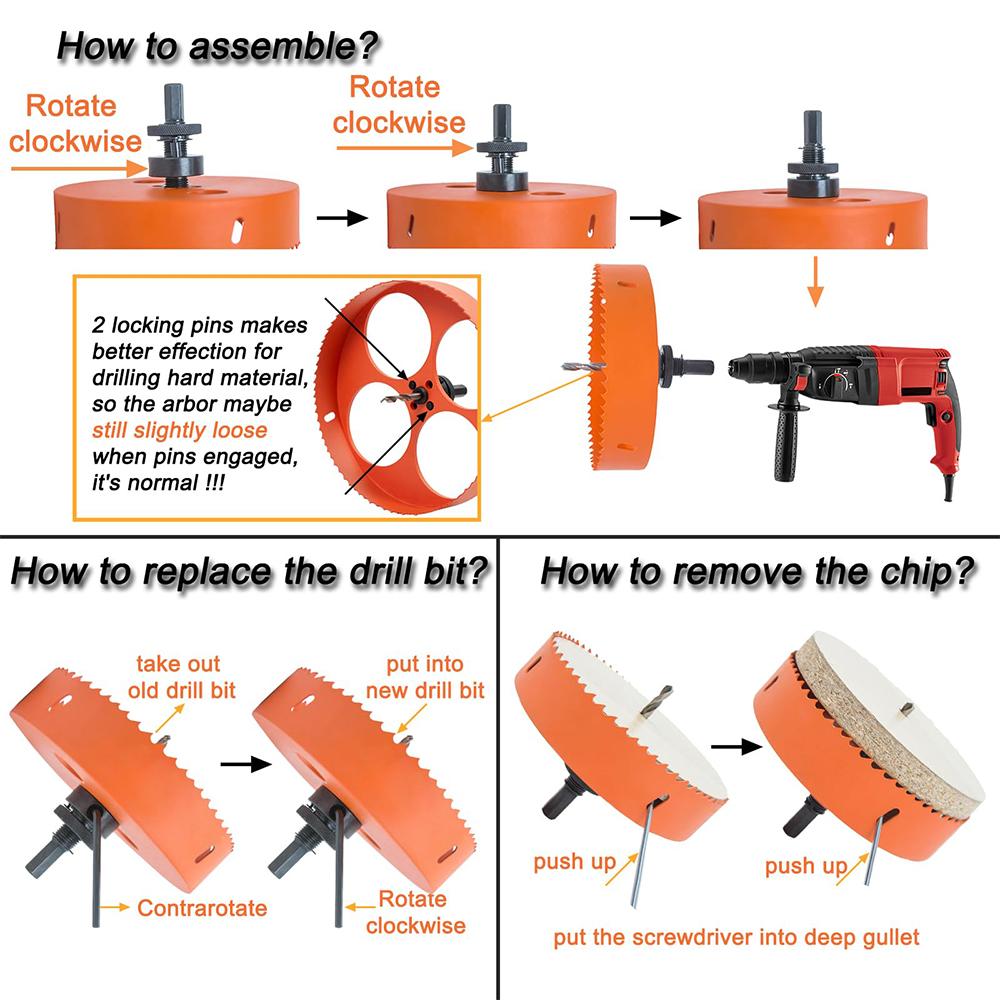 How to assemble?

Rotate clockwise

Rotate clockwise

2 locking pins makes better effection for drilling hard material, so the arbor maybe still slightly loose when pins engaged, it's normal !!!

How to replace the drill bit?

take out old drill bit

put into new drill bit

Contrarotate

Rotate clockwise

How to remove the chip?

push up

push up

put the screwdriver into deep gullet